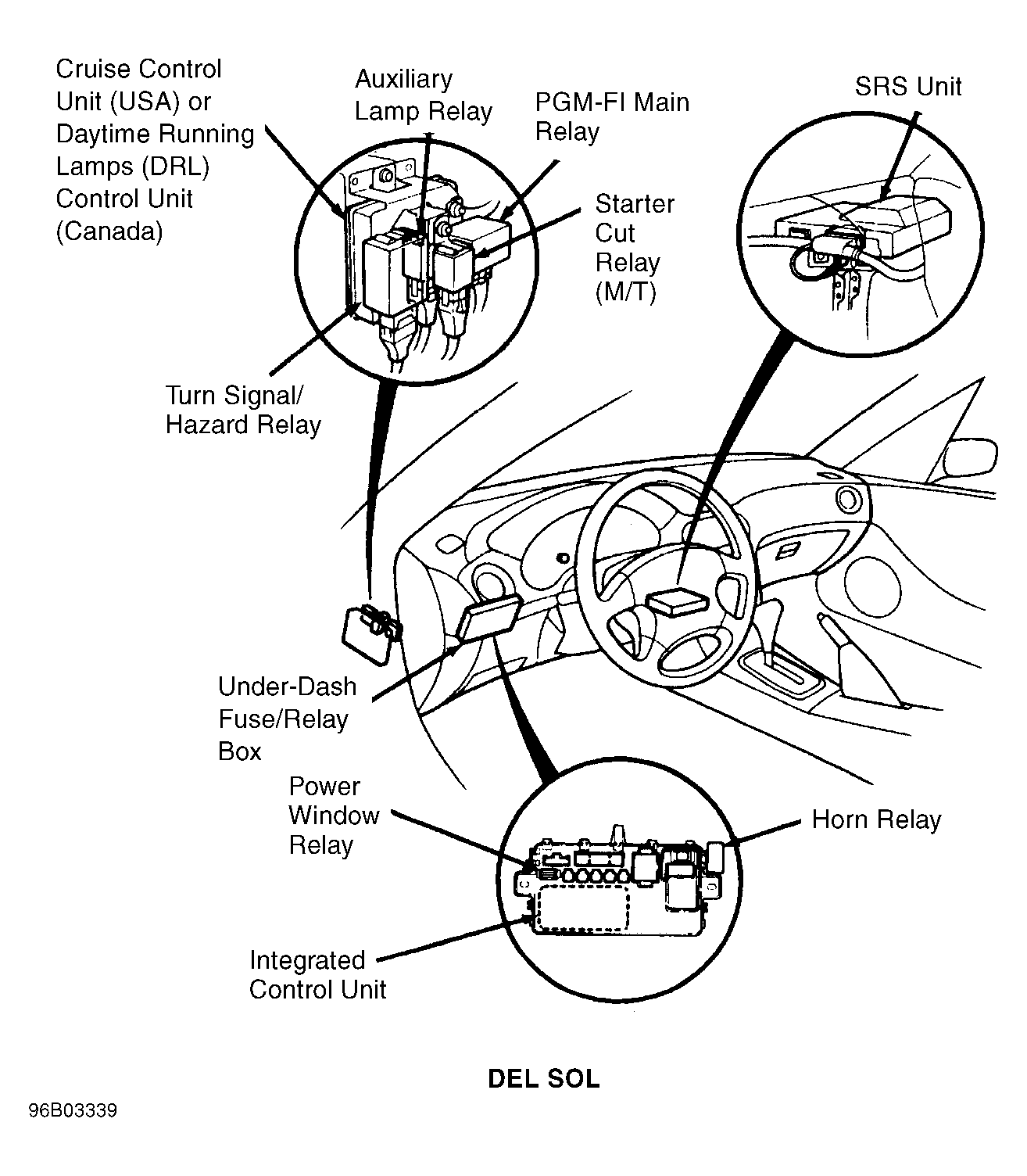 Cruise Control Unit (USA) or Daytime Running Lamps (DRL) Control Unit (Canada)

Auxiliary Lamp Relay

PGM-FI Main Relay

SRS Unit

Starter Cut Relay (M/T)

Turn Signal/ Hazard Relay

Under-Dash Fuse/Relay Box

Power Window Relay

Horn Relay

Integrated Control Unit

DEL SOL

96B03339