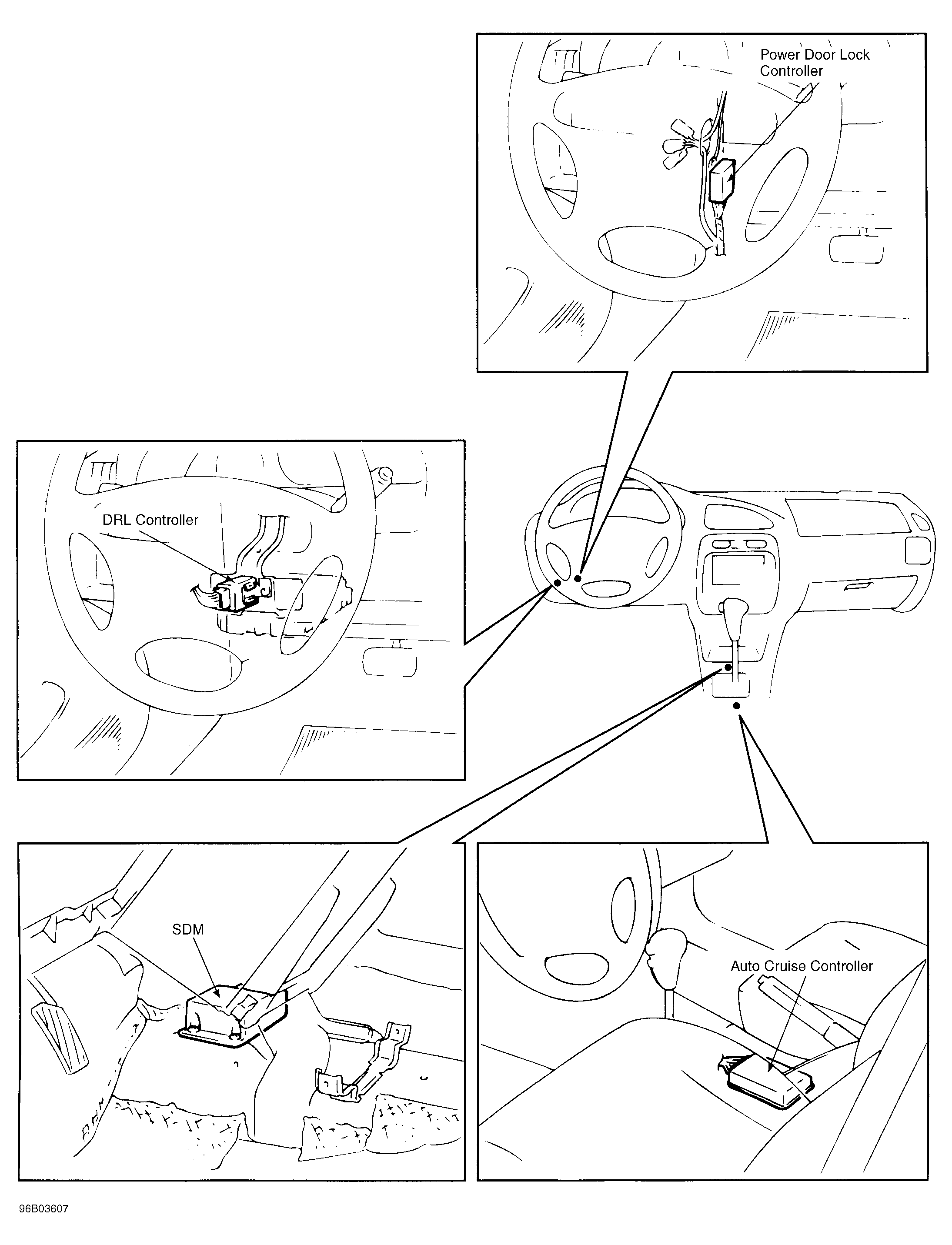 Power Door Lock Controller

DRL Controller

SDM

Auto Cruise Controller

96B03607