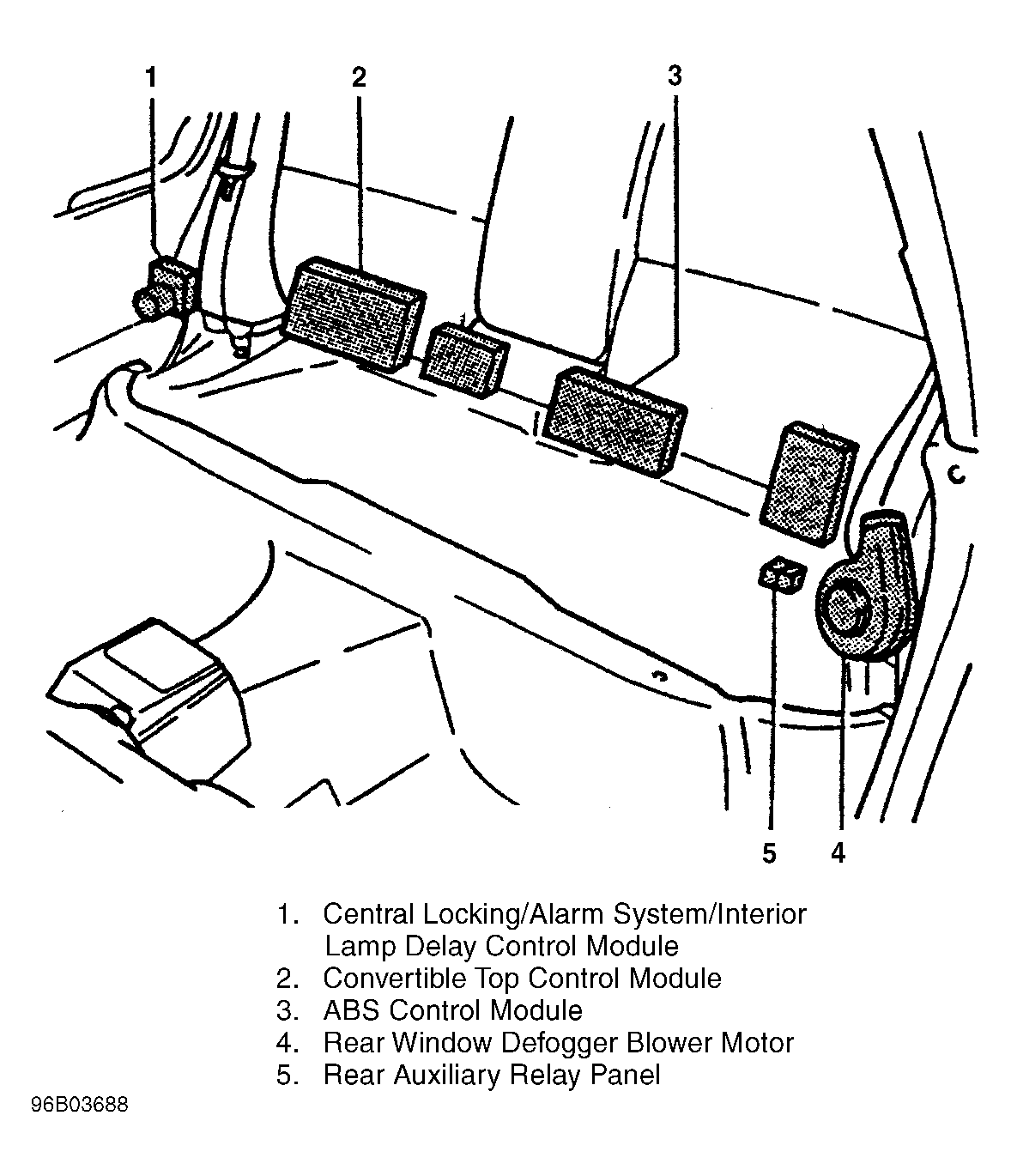 1
2
3
5
4

1. Central Locking/Alarm System/Interior Lamp Delay Control Module
2. Convertible Top Control Module
3. ABS Control Module
4. Rear Window Defogger Blower Motor
5. Rear Auxiliary Relay Panel

96B03688