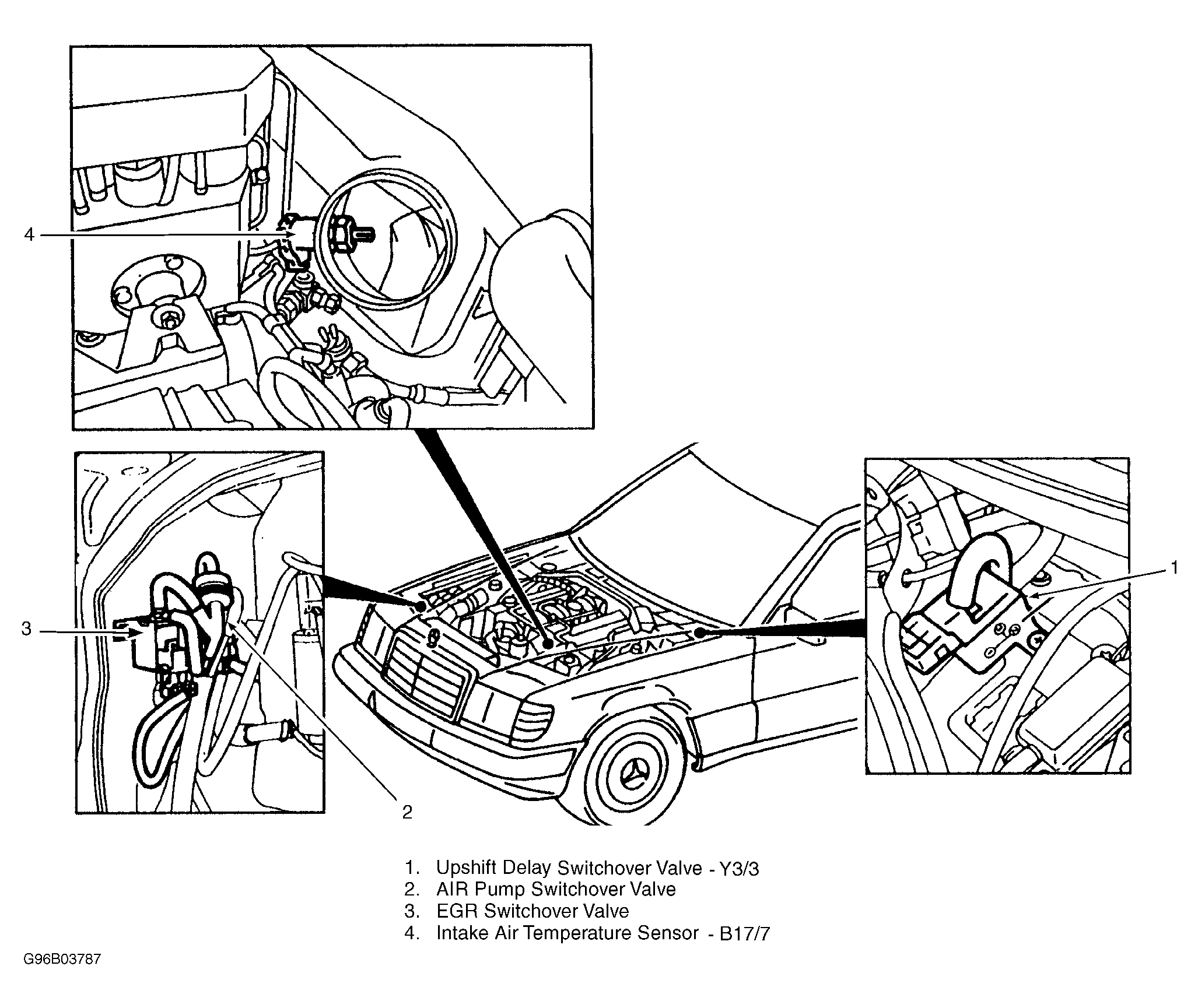 4

3

2

1

1. Upshift Delay Switchover Valve - Y3/3
2. AIR Pump Switchover Valve
3. EGR Switchover Valve
4. Intake Air Temperature Sensor - B17/7

G96B03787