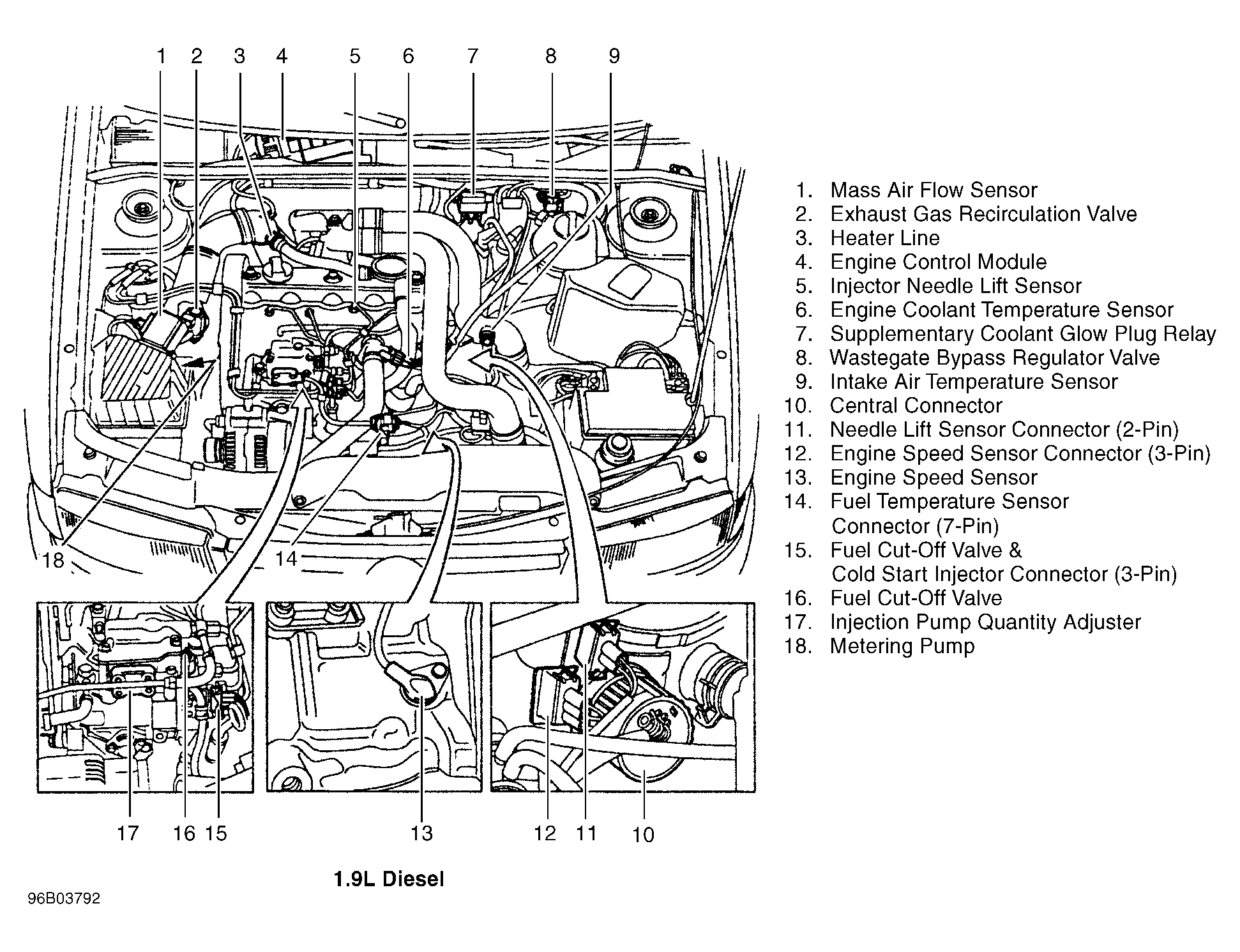 1 2 3 4 5 6 7 8 9

18 14

17 16 15 13 12 11 10

1. Mass Air Flow Sensor
2. Exhaust Gas Recirculation Valve
3. Heater Line
4. Engine Control Module
5. Injector Needle Lift Sensor
6. Engine Coolant Temperature Sensor
7. Supplementary Coolant Glow Plug Relay
8. Wastegate Bypass Regulator Valve
9. Intake Air Temperature Sensor
10. Central Connector
11. Needle Lift Sensor Connector (2-Pin)
12. Engine Speed Sensor Connector (3-Pin)
13. Engine Speed Sensor
14. Fuel Temperature Sensor Connector (7-Pin)
15. Fuel Cut-Off Valve & Cold Start Injector Connector (3-Pin)
16. Fuel Cut-Off Valve
17. Injection Pump Quantity Adjuster
18. Metering Pump

1.9L Diesel

96B03792