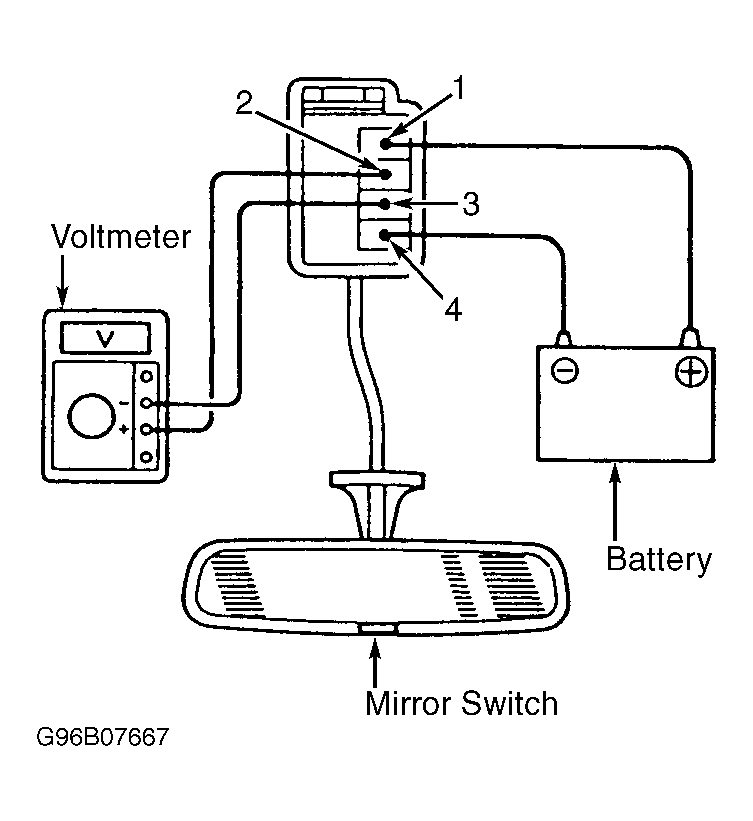 1
2
3
4
Voltmeter
V
-
+
Battery
Mirror Switch
G96B07667