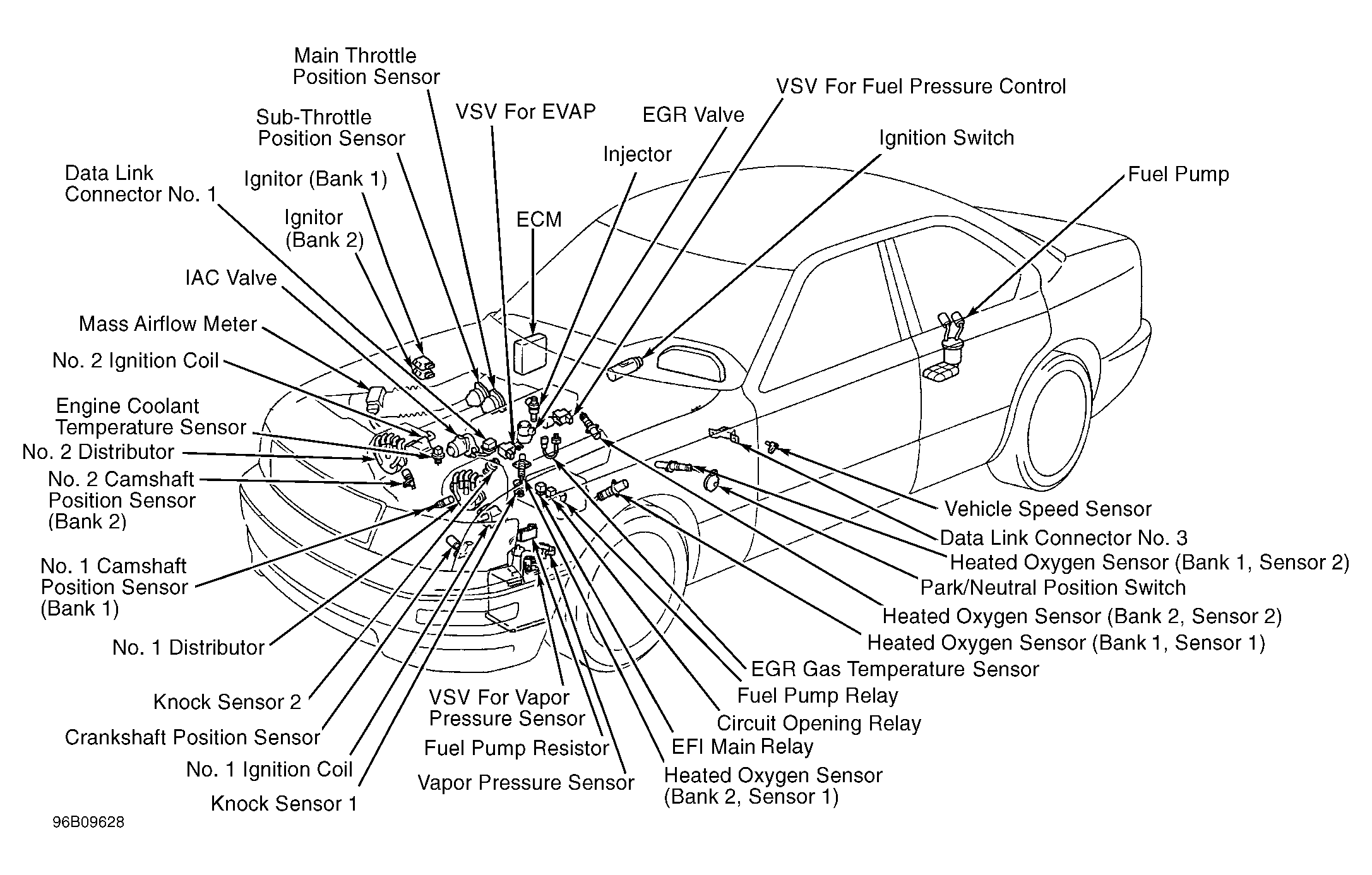 Main Throttle Position Sensor

Sub-Throttle Position Sensor

VSV For EVAP

EGR Valve

VSV For Fuel Pressure Control

Ignition Switch

Injector

Fuel Pump

Data Link Connector No. 1

Ignitor (Bank 1)

Ignitor (Bank 2)

ECM

IAC Valve

Mass Airflow Meter

No. 2 Ignition Coil

Engine Coolant Temperature Sensor

No. 2 Distributor

No. 2 Camshaft Position Sensor (Bank 2)

No. 1 Camshaft Position Sensor (Bank 1)

No. 1 Distributor

Knock Sensor 2

Crankshaft Position Sensor

No. 1 Ignition Coil

Knock Sensor 1

VSV For Vapor Pressure Sensor

Fuel Pump Resistor

Vapor Pressure Sensor

Heated Oxygen Sensor (Bank 2, Sensor 1)

EFI Main Relay

Circuit Opening Relay

Fuel Pump Relay

EGR Gas Temperature Sensor

Heated Oxygen Sensor (Bank 1, Sensor 1)

Heated Oxygen Sensor (Bank 2, Sensor 2)

Park/Neutral Position Switch

Heated Oxygen Sensor (Bank 1, Sensor 2)

Data Link Connector No. 3

Vehicle Speed Sensor

96B09628