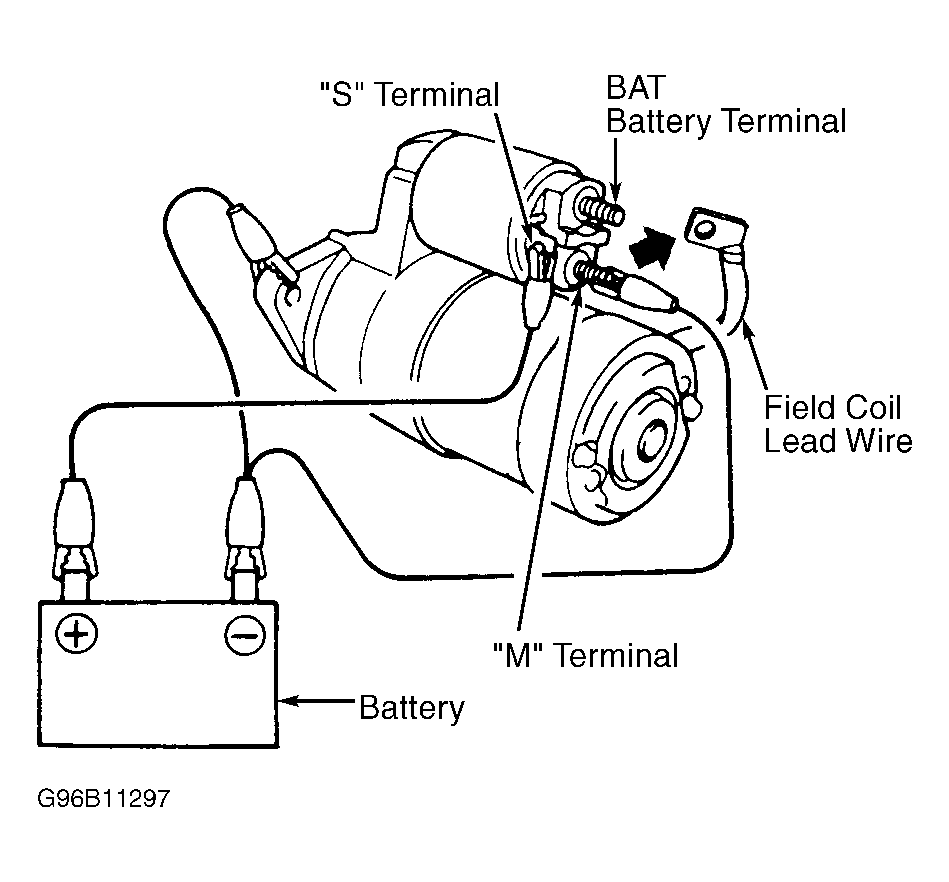 "S" Terminal

BAT
Battery Terminal

Field Coil
Lead Wire

"M" Terminal

+

−

Battery

G96B11297