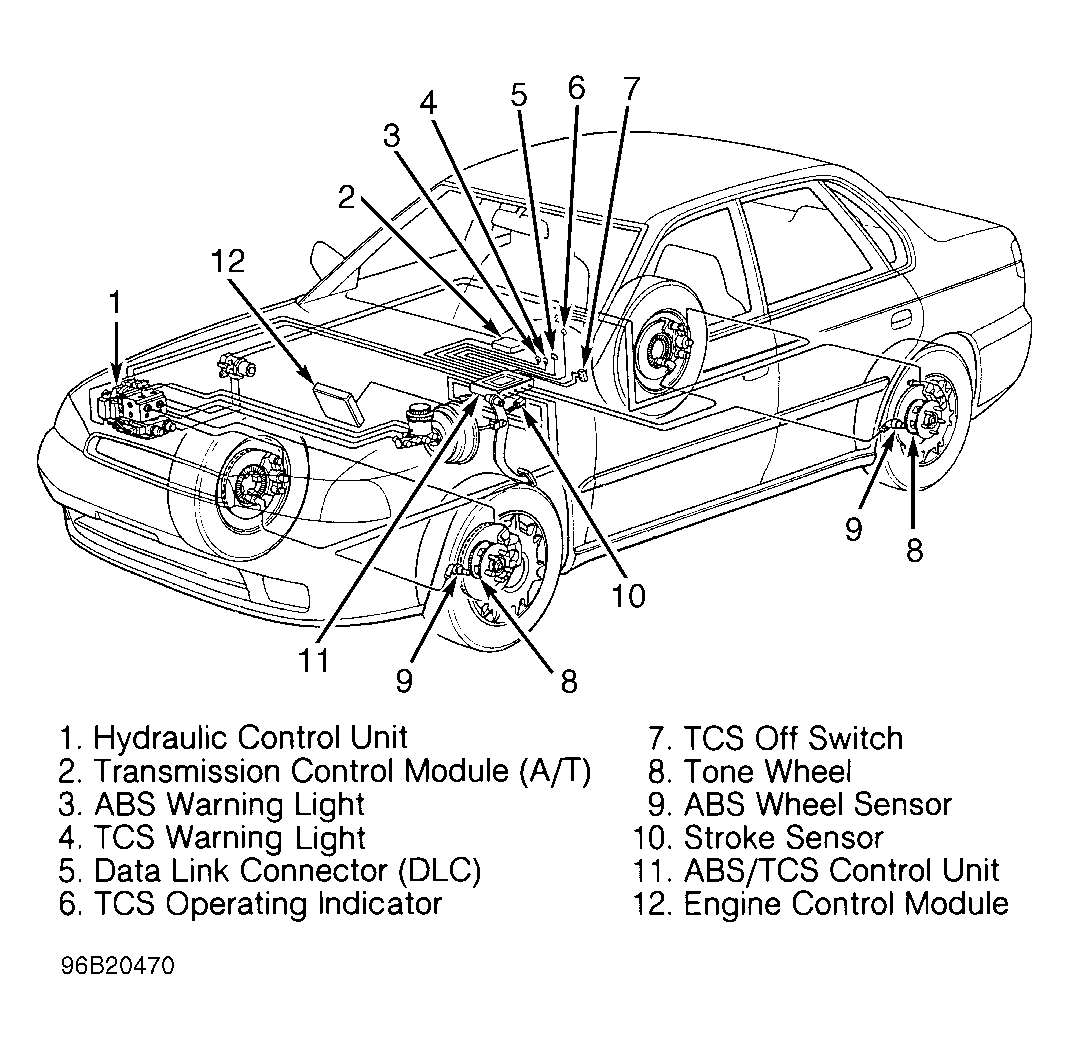 4 5 6 7
3
2
12
1
9 8
10
11
9 8

1. Hydraulic Control Unit
2. Transmission Control Module (A/T)
3. ABS Warning Light
4. TCS Warning Light
5. Data Link Connector (DLC)
6. TCS Operating Indicator

7. TCS Off Switch
8. Tone Wheel
9. ABS Wheel Sensor
10. Stroke Sensor
11. ABS/TCS Control Unit
12. Engine Control Module

96B20470