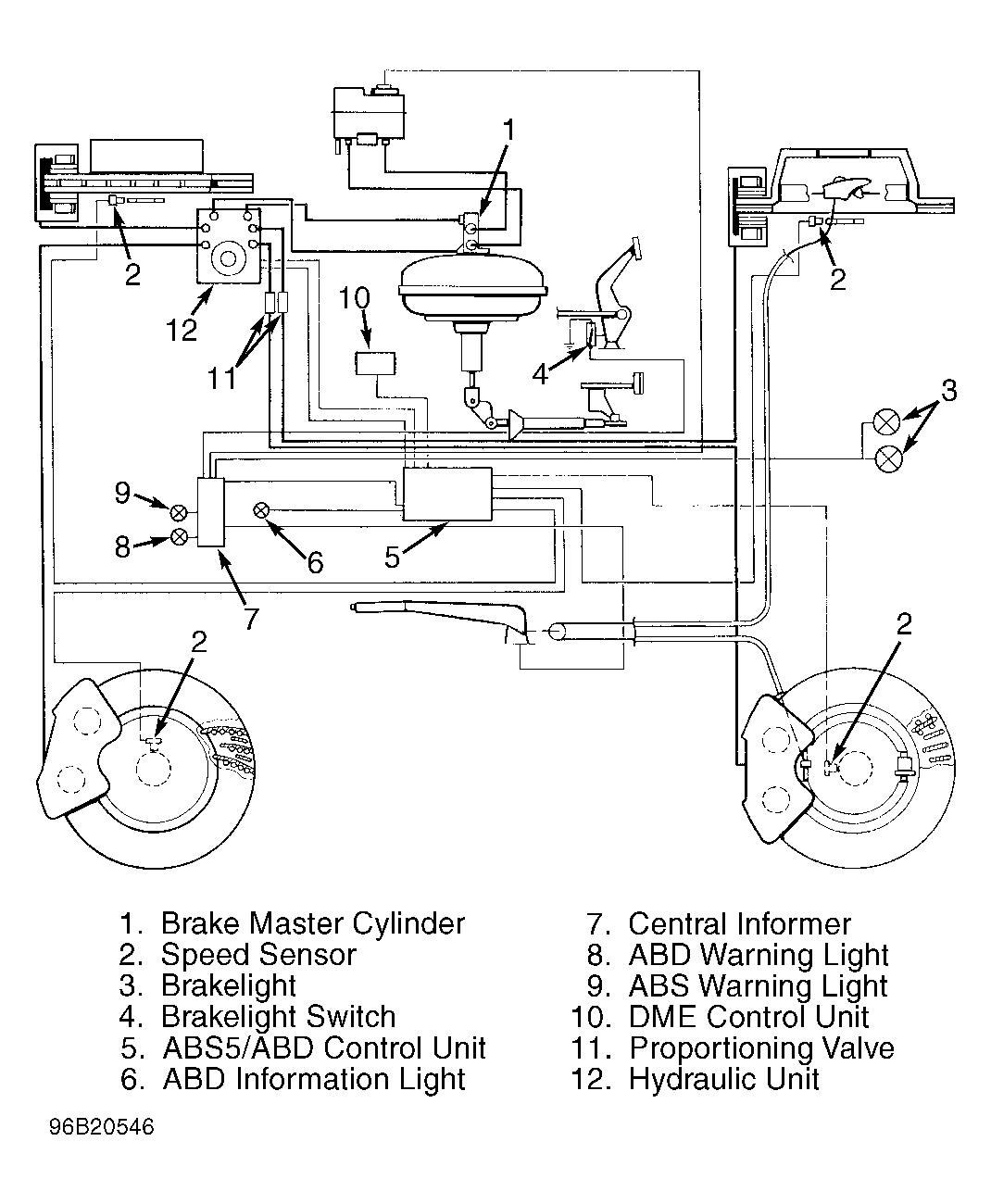 1
2
2
12
10
11
4
3
9
8
6
5
7
2
2

1. Brake Master Cylinder
2. Speed Sensor
3. Brakelight
4. Brakelight Switch
5. ABS5/ABD Control Unit
6. ABD Information Light

7. Central Informer
8. ABD Warning Light
9. ABS Warning Light
10. DME Control Unit
11. Proportioning Valve
12. Hydraulic Unit

96B20546