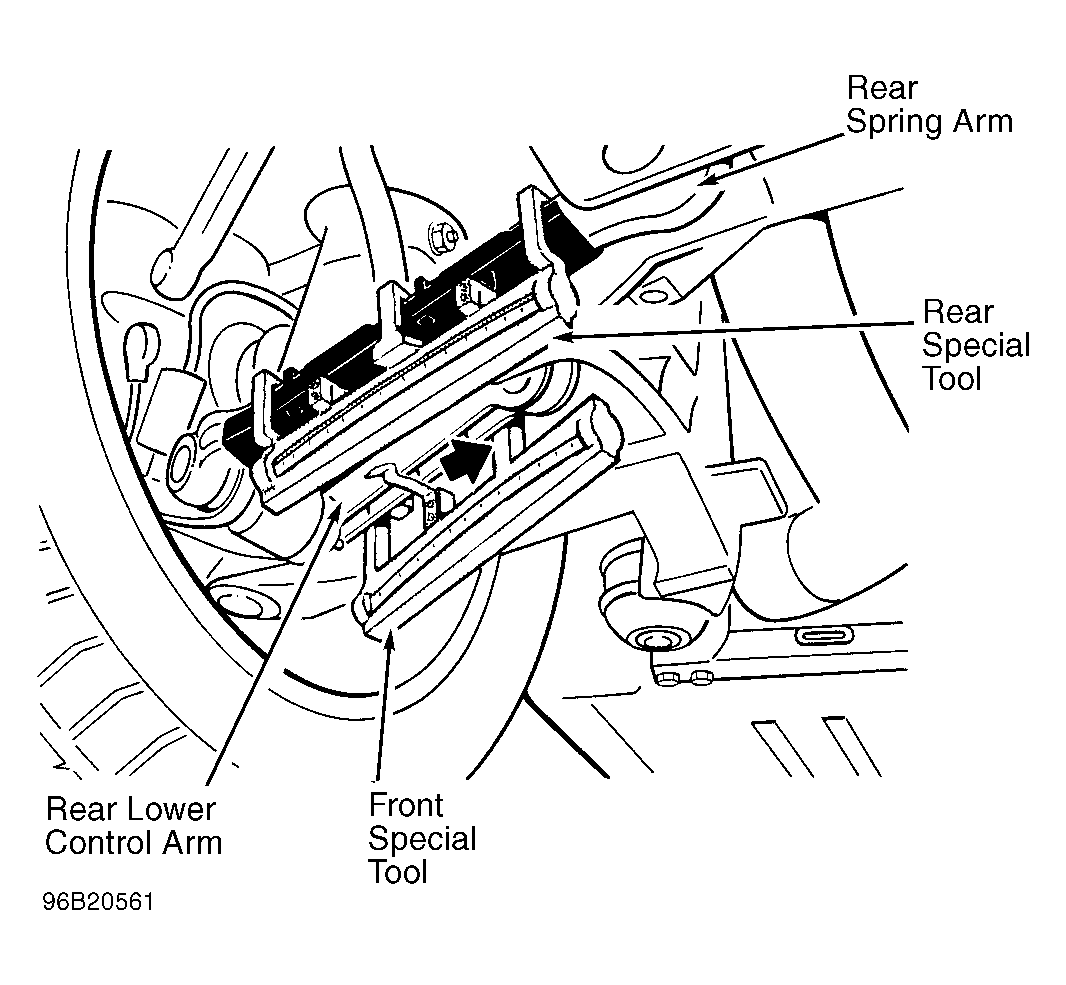 Rear Spring Arm

Rear Special Tool

Rear Lower Control Arm

Front Special Tool

96B20561