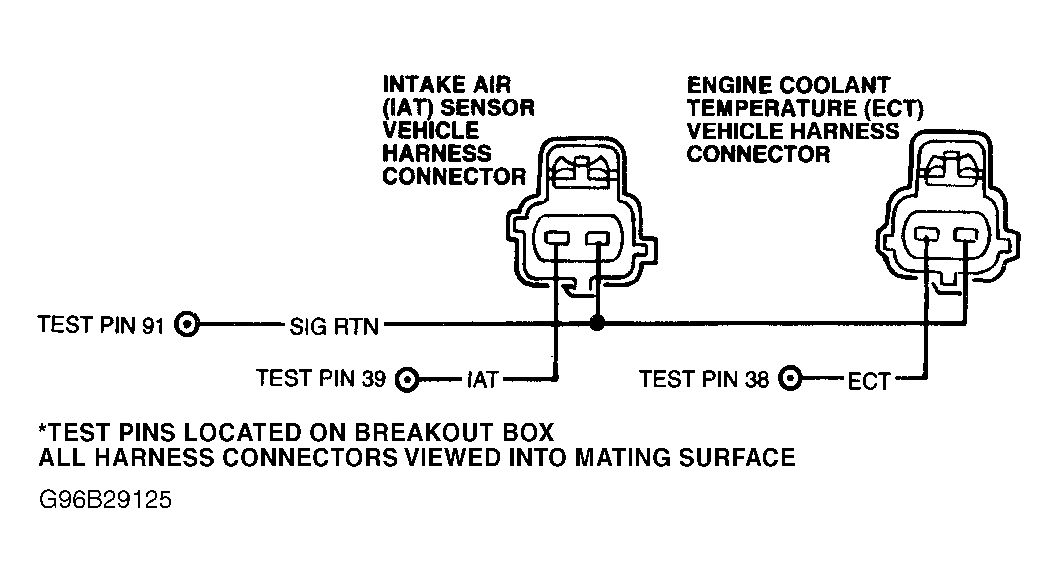 INTAKE AIR (IAT) SENSOR VEHICLE HARNESS CONNECTOR

ENGINE COOLANT TEMPERATURE (ECT) VEHICLE HARNESS CONNECTOR

TEST PIN 91

SIG RTN

TEST PIN 39

IAT

TEST PIN 38

ECT

*TEST PINS LOCATED ON BREAKOUT BOX
ALL HARNESS CONNECTORS VIEWED INTO MATING SURFACE

G96B29125