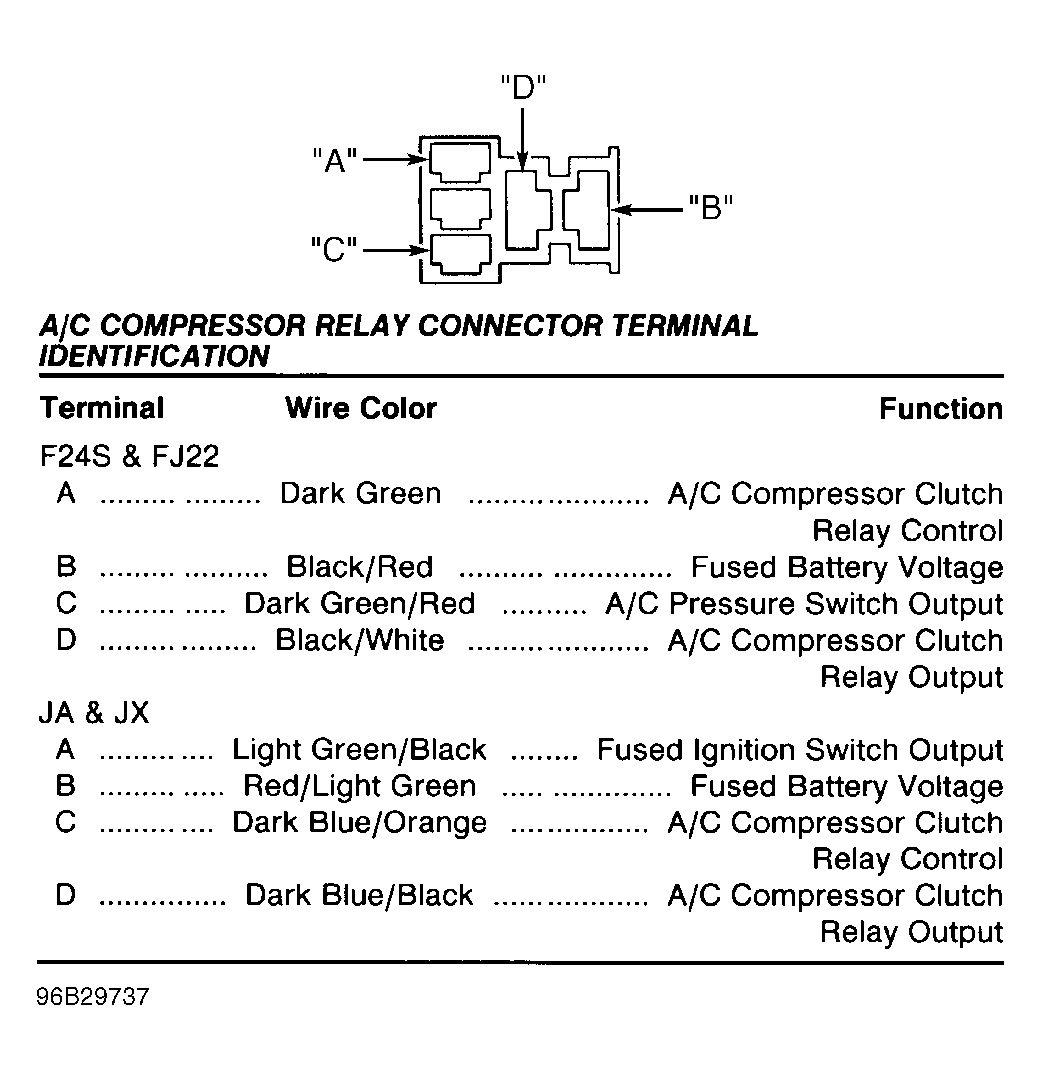 "D"
"A"
"B"
"C"

A/C COMPRESSOR RELAY CONNECTOR TERMINAL IDENTIFICATION

| Terminal | Wire Color | Function |
|---|---|---|
| F24S & FJ22 | | |
| A | Dark Green | A/C Compressor Clutch Relay Control |
| B | Black/Red | Fused Battery Voltage |
| C | Dark Green/Red | A/C Pressure Switch Output |
| D | Black/White | A/C Compressor Clutch Relay Output |
| JA & JX | | |
| A | Light Green/Black | Fused Ignition Switch Output |
| B | Red/Light Green | Fused Battery Voltage |
| C | Dark Blue/Orange | A/C Compressor Clutch Relay Control |
| D | Dark Blue/Black | A/C Compressor Clutch Relay Output |

96B29737