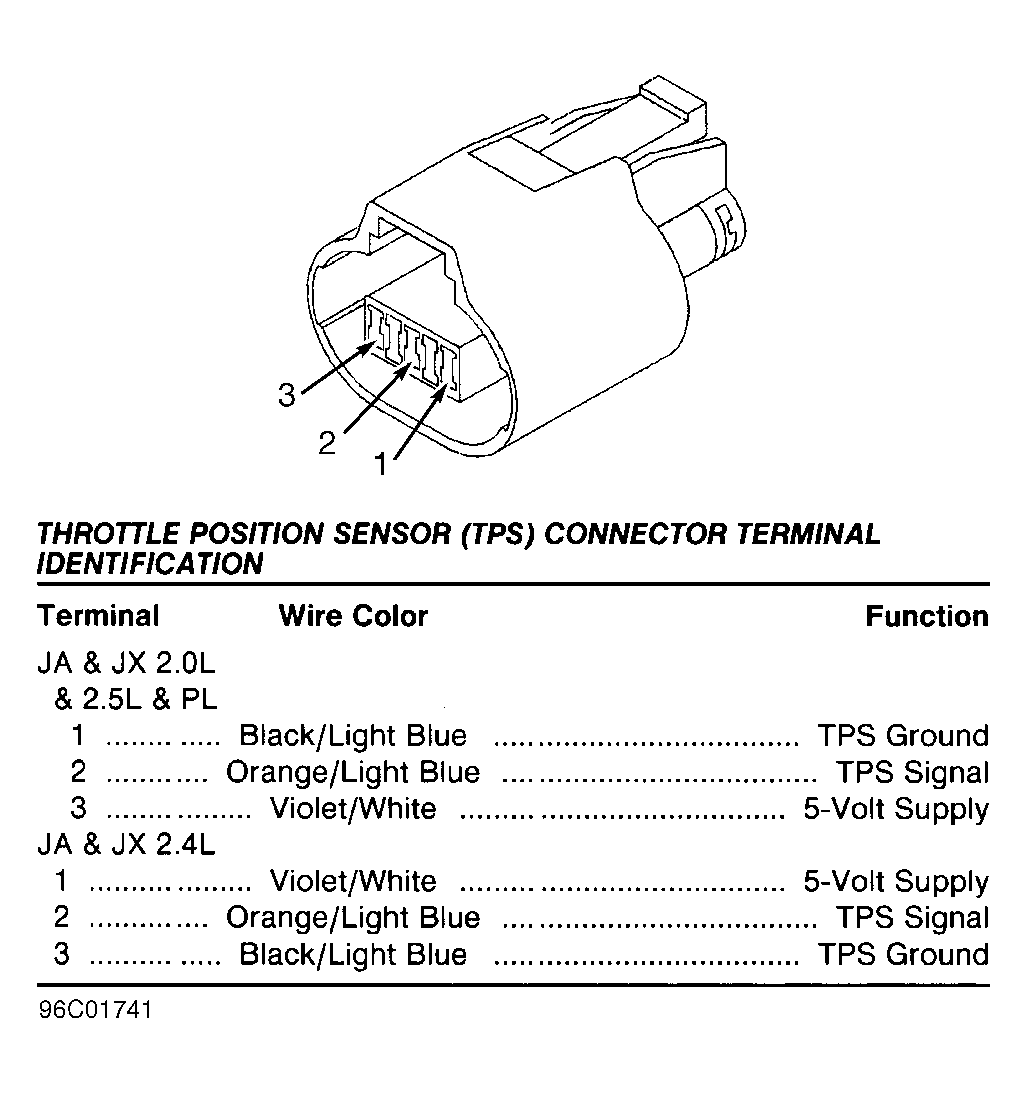 3
2
1

THROTTLE POSITION SENSOR (TPS) CONNECTOR TERMINAL IDENTIFICATION

| Terminal | Wire Color | Function |
|---|---|---|
| JA & JX 2.0L & 2.5L & PL | | |
| 1 | Black/Light Blue | TPS Ground |
| 2 | Orange/Light Blue | TPS Signal |
| 3 | Violet/White | 5-Volt Supply |
| JA & JX 2.4L | | |
| 1 | Violet/White | 5-Volt Supply |
| 2 | Orange/Light Blue | TPS Signal |
| 3 | Black/Light Blue | TPS Ground |

96C01741