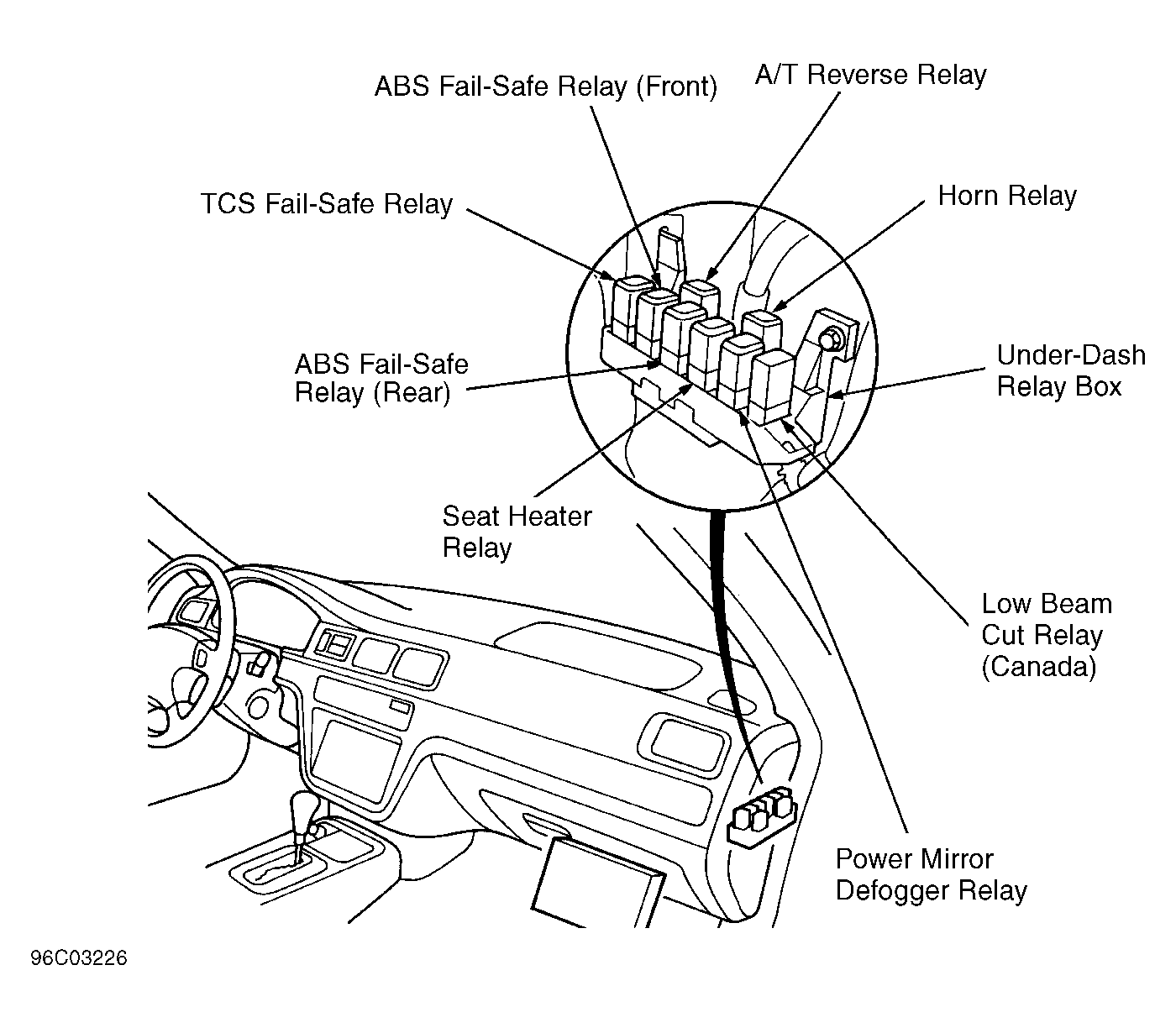 ABS Fail-Safe Relay (Front)

A/T Reverse Relay

TCS Fail-Safe Relay

Horn Relay

ABS Fail-Safe Relay (Rear)

Under-Dash Relay Box

Seat Heater Relay

Low Beam Cut Relay (Canada)

Power Mirror Defogger Relay

96C03226