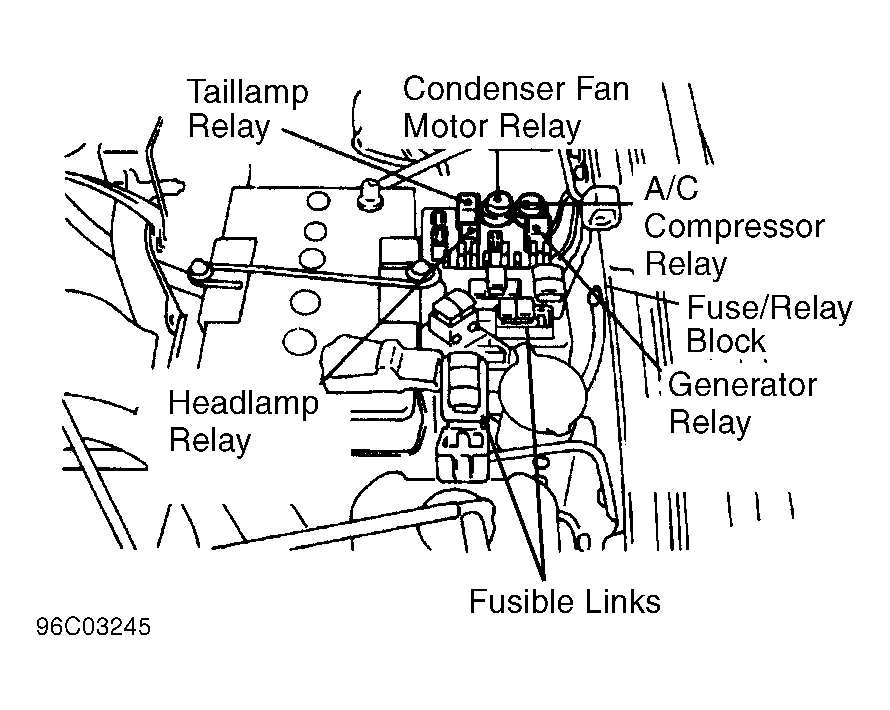 Taillamp Relay

Condenser Fan Motor Relay

A/C Compressor Relay

Fuse/Relay Block

Generator Relay

Headlamp Relay

Fusible Links

96C03245