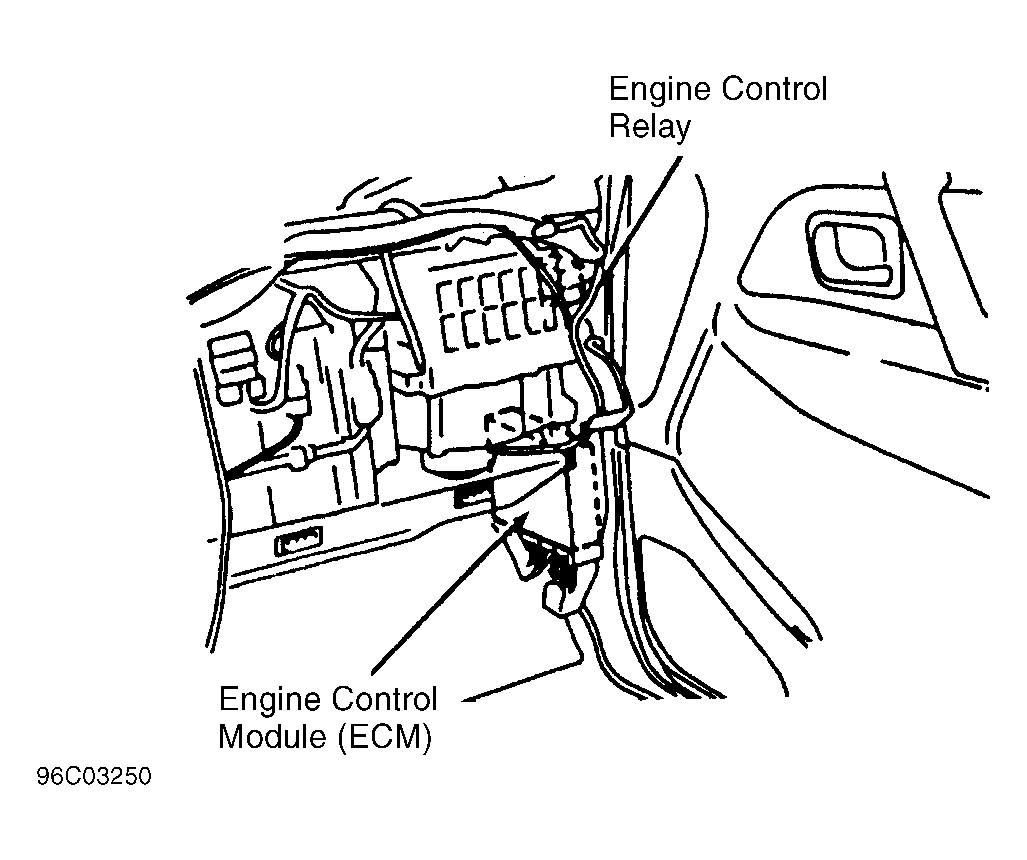 Engine Control
Relay

Engine Control
Module (ECM)

96C03250