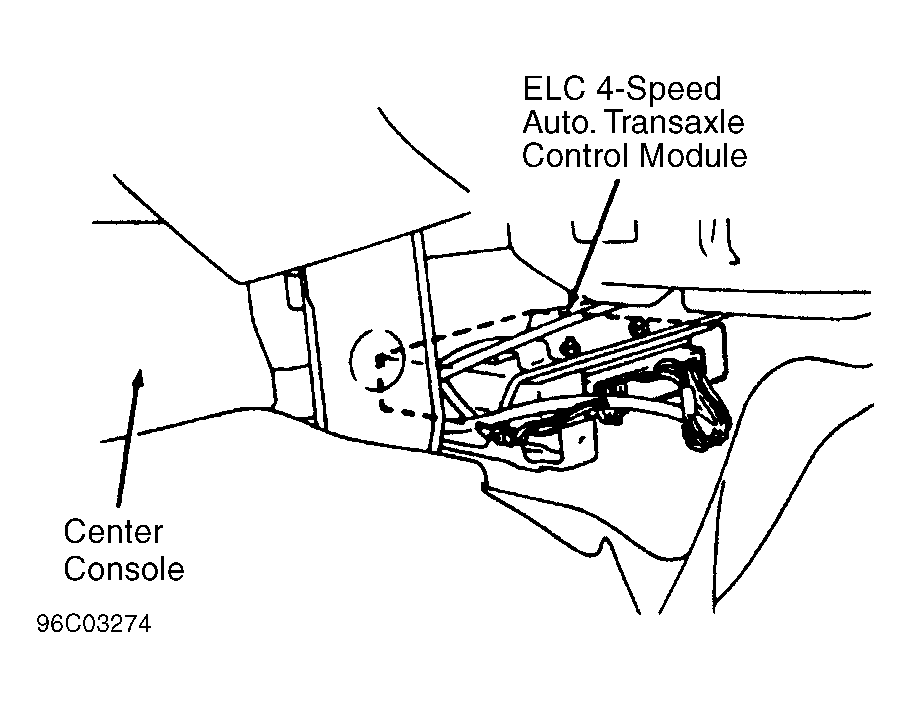 ELC 4-Speed
Auto. Transaxle
Control Module

Center
Console

96C03274