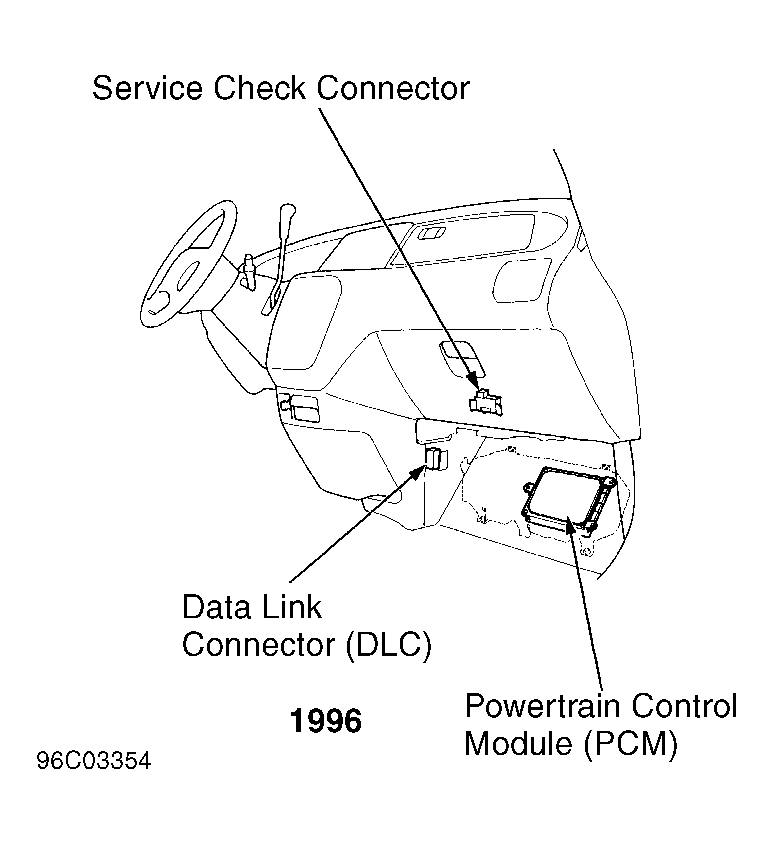 Service Check Connector

Data Link Connector (DLC)

1996

Powertrain Control Module (PCM)

96C03354