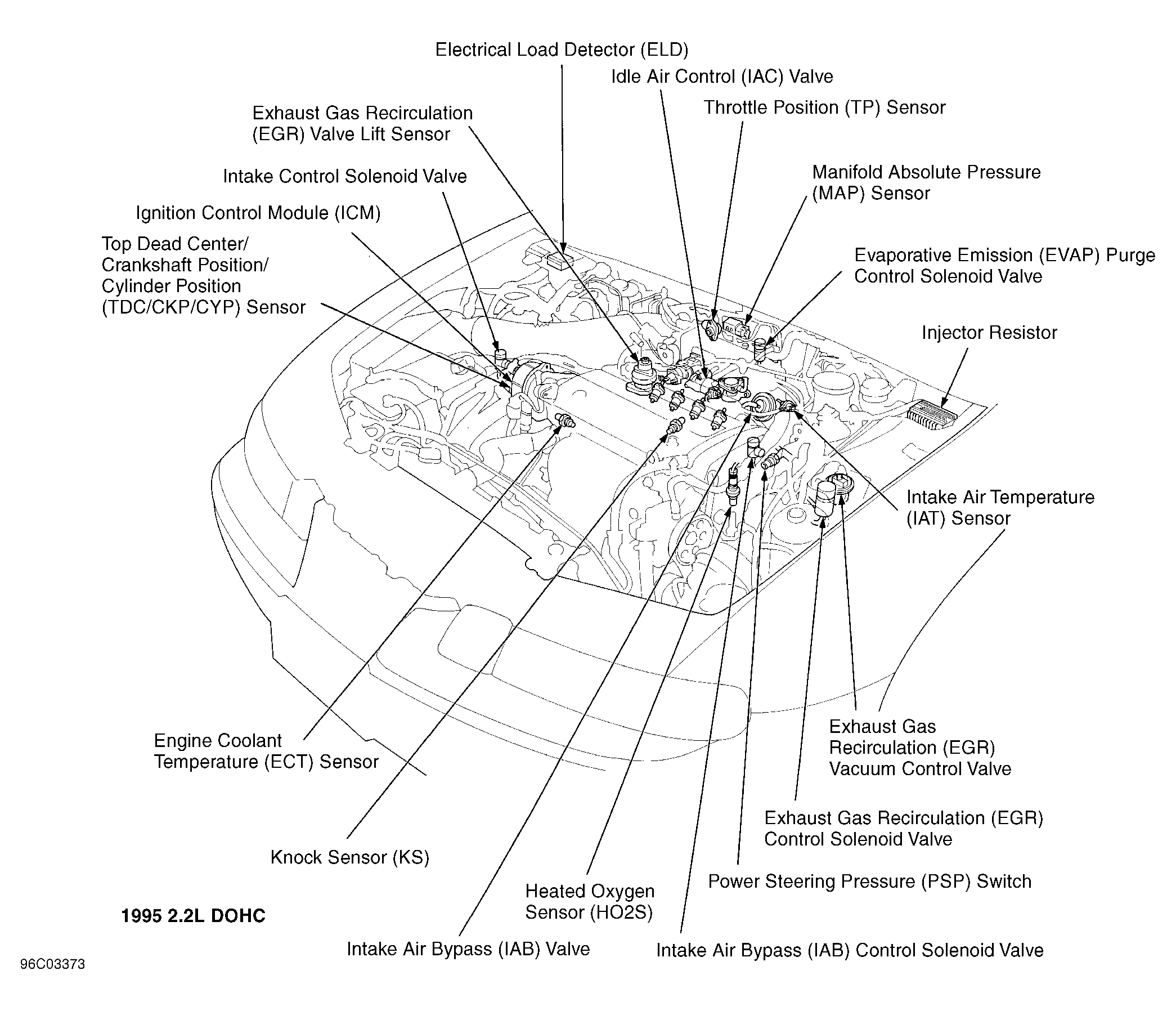 Electrical Load Detector (ELD)

Idle Air Control (IAC) Valve

Throttle Position (TP) Sensor

Exhaust Gas Recirculation (EGR) Valve Lift Sensor

Intake Control Solenoid Valve

Manifold Absolute Pressure (MAP) Sensor

Ignition Control Module (ICM)

Top Dead Center/ Crankshaft Position/ Cylinder Position (TDC/CKP/CYP) Sensor

Evaporative Emission (EVAP) Purge Control Solenoid Valve

Injector Resistor

Intake Air Temperature (IAT) Sensor

Engine Coolant Temperature (ECT) Sensor

Exhaust Gas Recirculation (EGR) Vacuum Control Valve

Exhaust Gas Recirculation (EGR) Control Solenoid Valve

Knock Sensor (KS)

Power Steering Pressure (PSP) Switch

Heated Oxygen Sensor (HO2S)

1995 2.2L DOHC

Intake Air Bypass (IAB) Valve

Intake Air Bypass (IAB) Control Solenoid Valve

96C03373