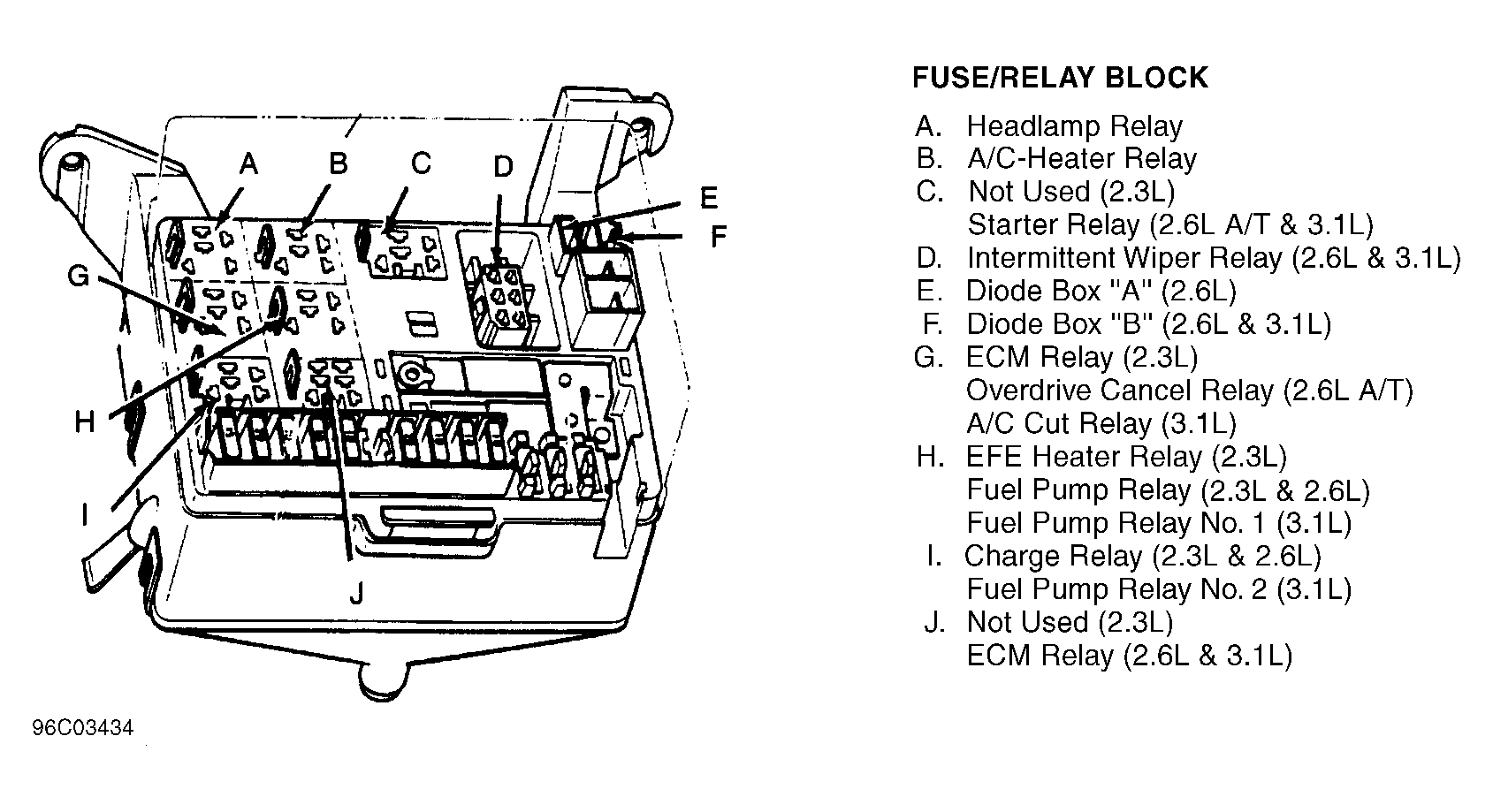 A
B
C
D
E
F
G
H
I
J

96C03434

FUSE/RELAY BLOCK

A. Headlamp Relay
B. A/C-Heater Relay
C. Not Used (2.3L)
Starter Relay (2.6L A/T & 3.1L)
D. Intermittent Wiper Relay (2.6L & 3.1L)
E. Diode Box "A" (2.6L)
F. Diode Box "B" (2.6L & 3.1L)
G. ECM Relay (2.3L)
Overdrive Cancel Relay (2.6L A/T)
A/C Cut Relay (3.1L)
H. EFE Heater Relay (2.3L)
Fuel Pump Relay (2.3L & 2.6L)
Fuel Pump Relay No. 1 (3.1L)
I. Charge Relay (2.3L & 2.6L)
Fuel Pump Relay No. 2 (3.1L)
J. Not Used (2.3L)
ECM Relay (2.6L & 3.1L)