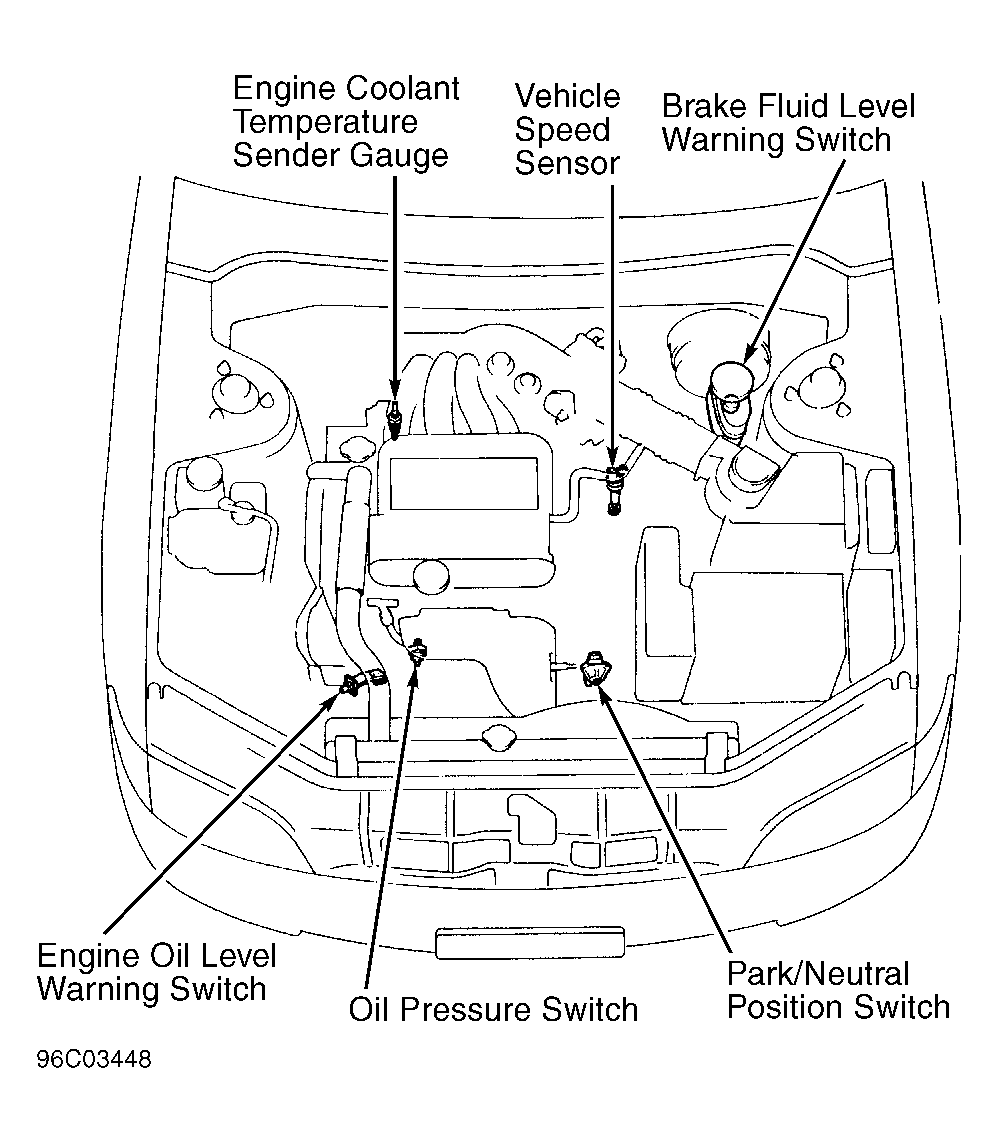 Engine Coolant Temperature Sender Gauge

Vehicle Speed Sensor

Brake Fluid Level Warning Switch

Engine Oil Level Warning Switch

Oil Pressure Switch

Park/Neutral Position Switch

96C03448