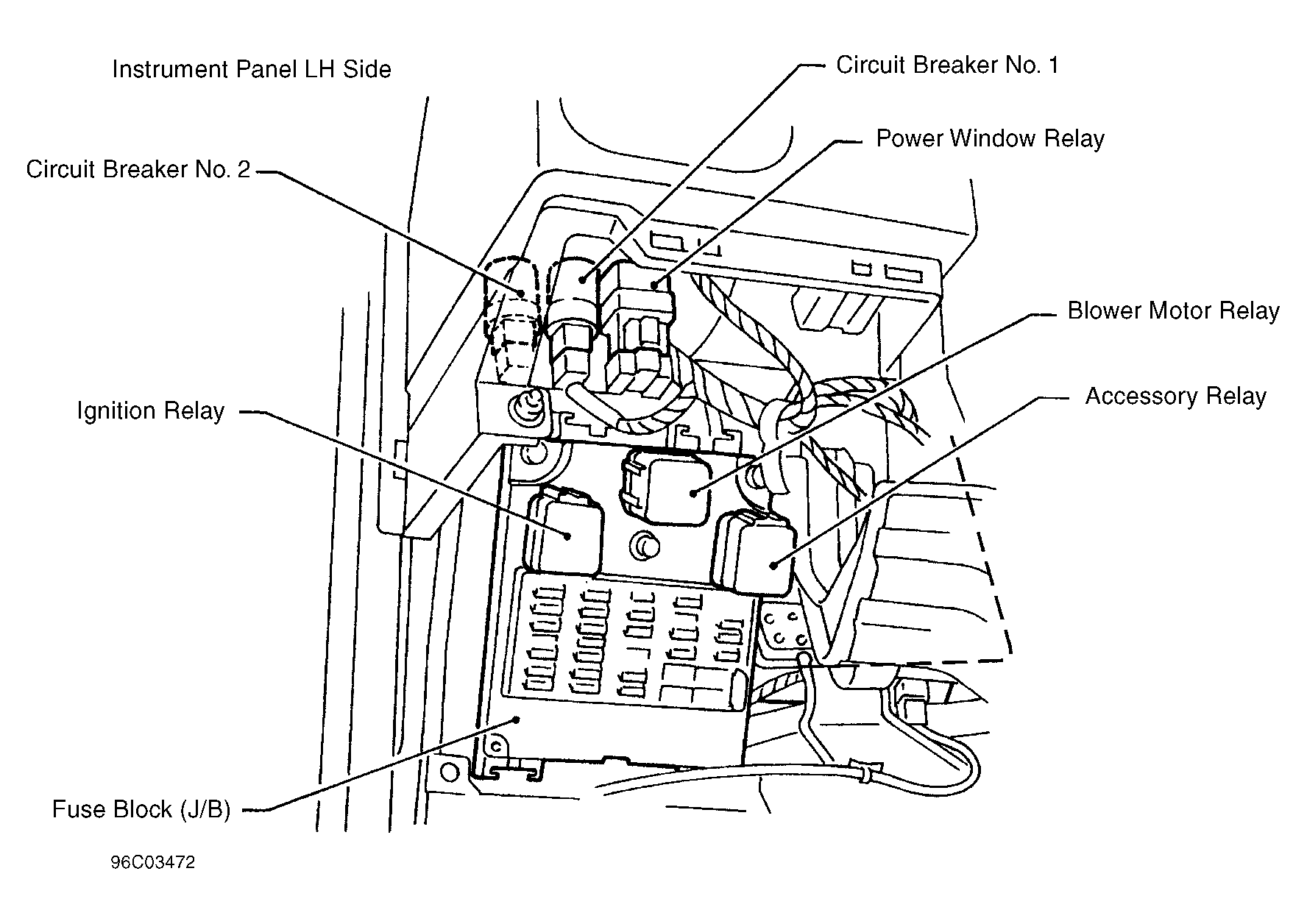 Instrument Panel LH Side

Circuit Breaker No. 1

Power Window Relay

Circuit Breaker No. 2

Blower Motor Relay

Ignition Relay

Accessory Relay

Fuse Block (J/B)

96C03472