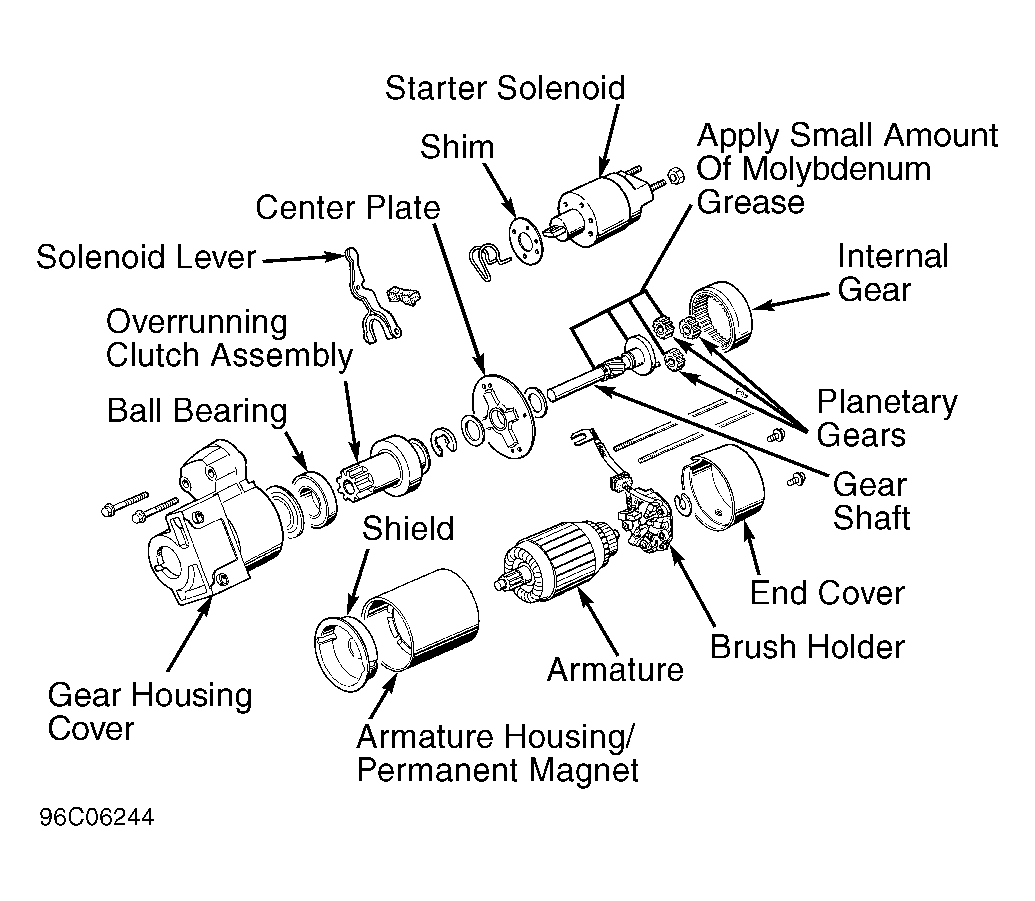 Starter Solenoid
Shim
Apply Small Amount Of Molybdenum Grease
Center Plate
Solenoid Lever
Internal Gear
Overrunning Clutch Assembly
Ball Bearing
Planetary Gears
Gear Shaft
Shield
End Cover
Brush Holder
Armature
Gear Housing Cover
Armature Housing/ Permanent Magnet
96C06244