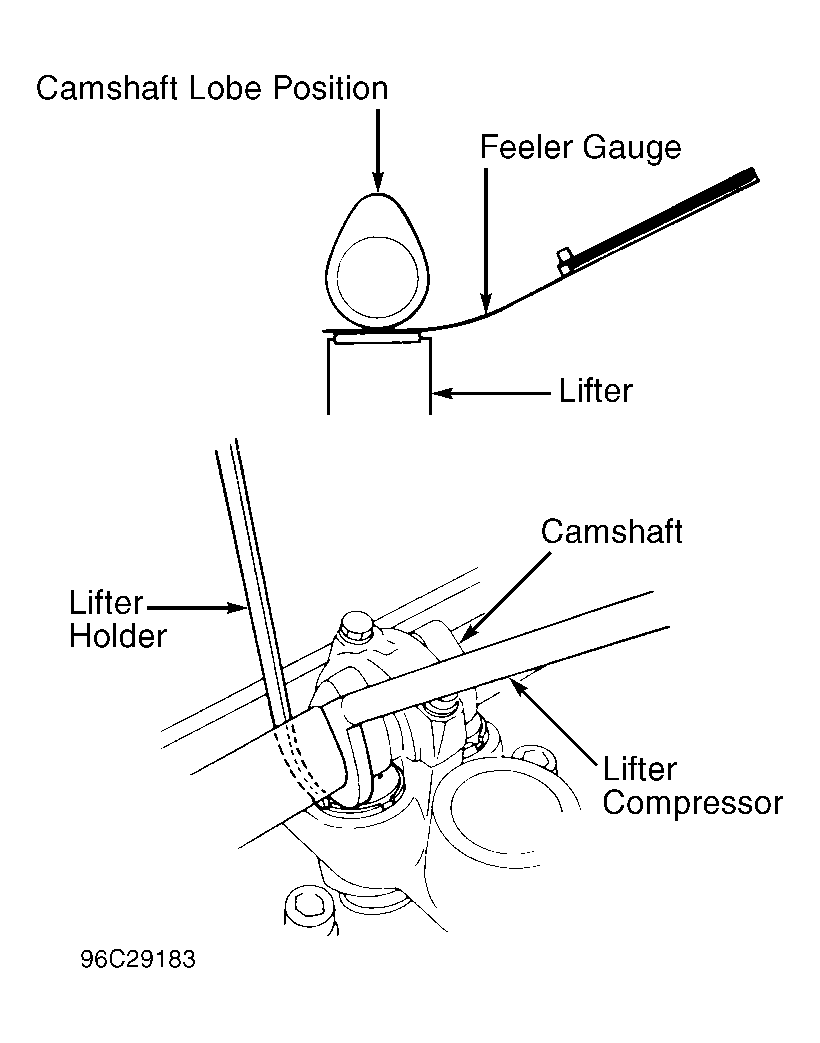 Camshaft Lobe Position

Feeler Gauge

Lifter

Camshaft

Lifter Holder

Lifter Compressor

96C29183