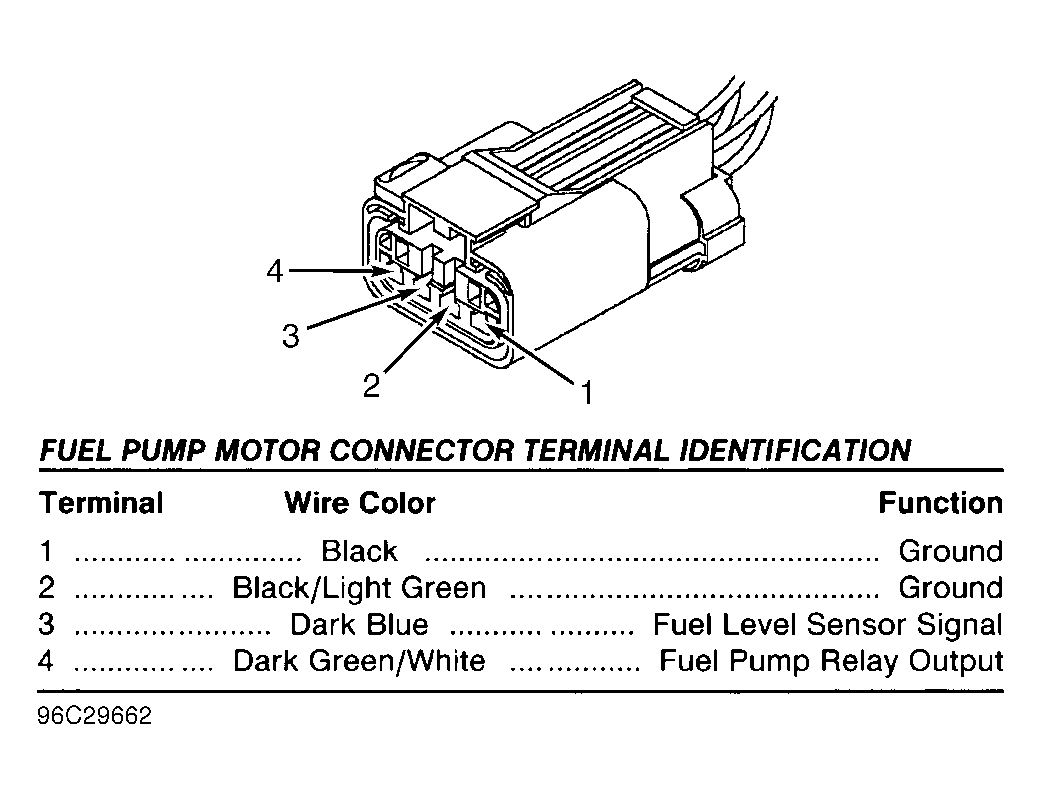 4

3

2

1

FUEL PUMP MOTOR CONNECTOR TERMINAL IDENTIFICATION

| Terminal | Wire Color | Function |
|---|---|---|
| 1 | Black | Ground |
| 2 | Black/Light Green | Ground |
| 3 | Dark Blue | Fuel Level Sensor Signal |
| 4 | Dark Green/White | Fuel Pump Relay Output |

96C29662