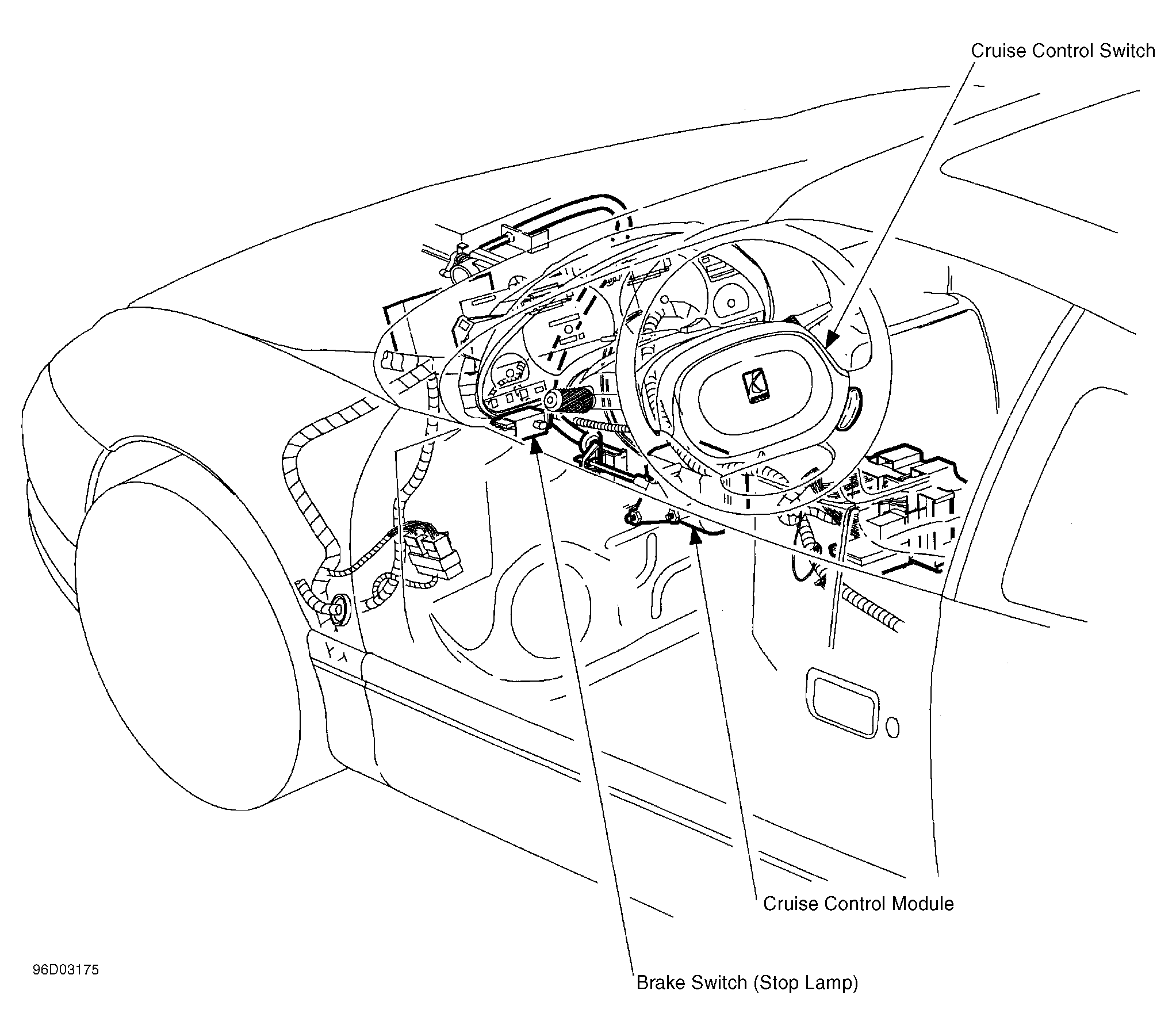 Cruise Control Switch

Cruise Control Module

96D03175

Brake Switch (Stop Lamp)