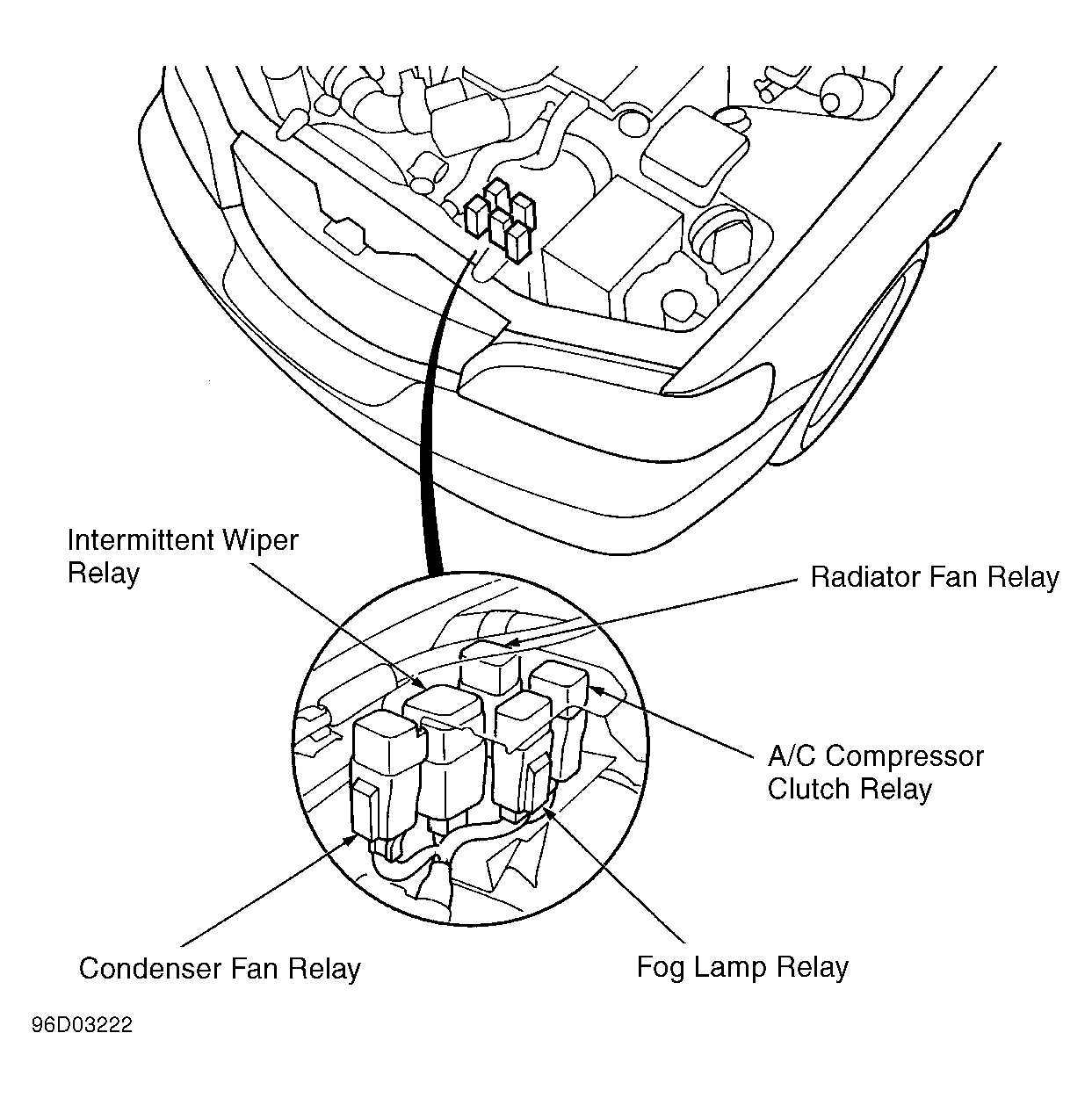 Intermittent Wiper Relay

Radiator Fan Relay

A/C Compressor Clutch Relay

Condenser Fan Relay

Fog Lamp Relay

96D03222