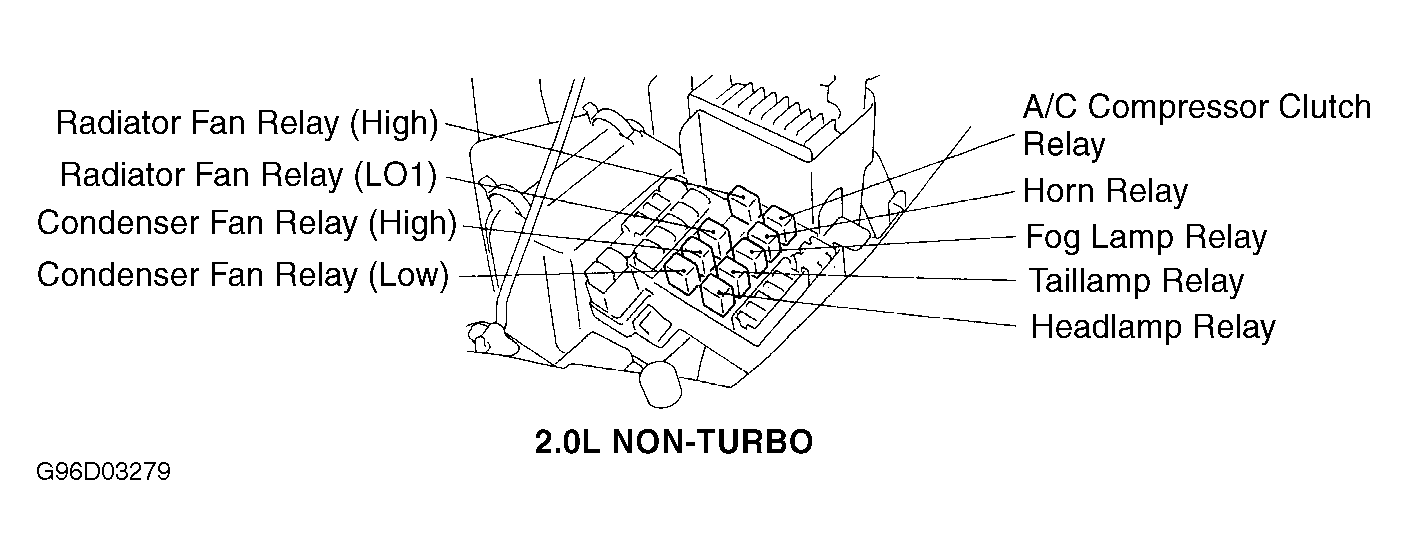 Radiator Fan Relay (High)
Radiator Fan Relay (LO1)
Condenser Fan Relay (High)
Condenser Fan Relay (Low)

A/C Compressor Clutch Relay
Horn Relay
Fog Lamp Relay
Taillamp Relay
Headlamp Relay

2.0L NON-TURBO

G96D03279