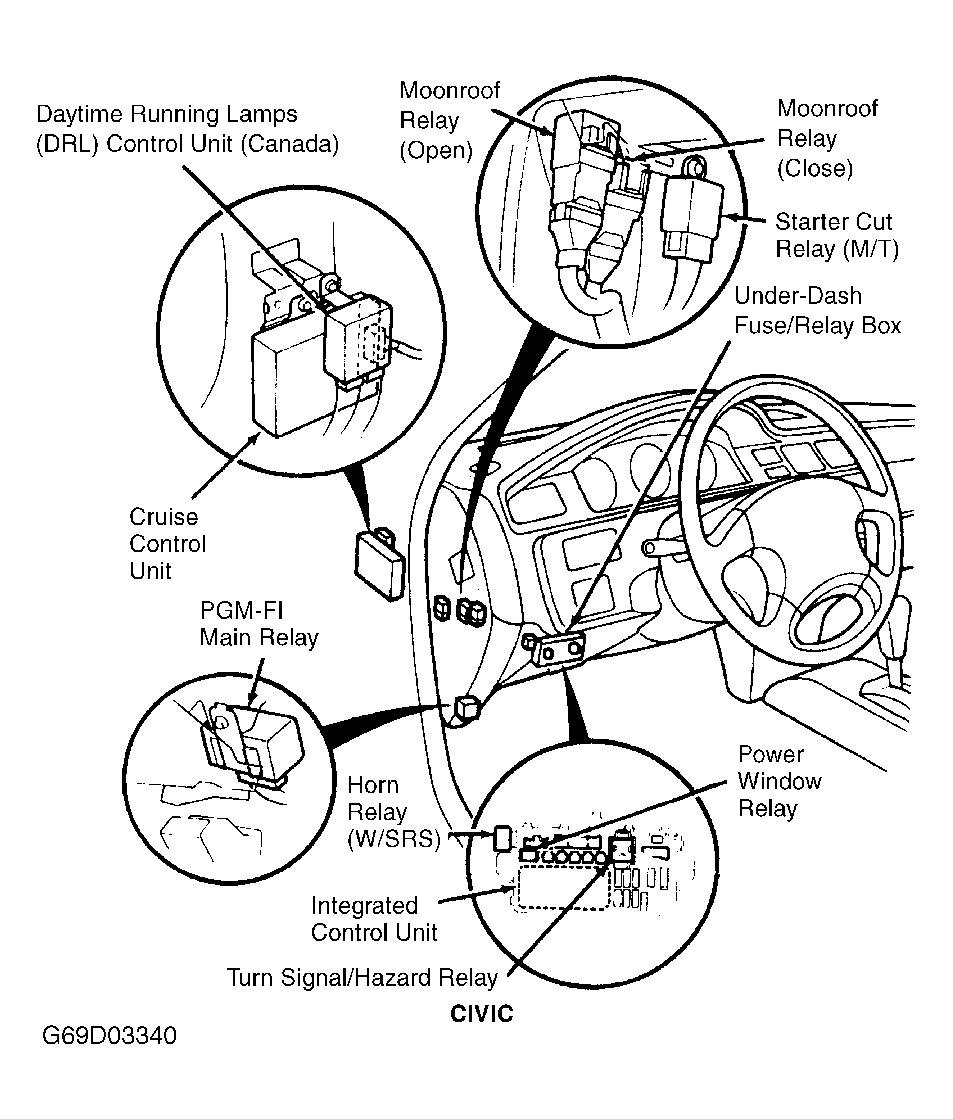 Daytime Running Lamps (DRL) Control Unit (Canada)

Moonroof Relay (Open)

Moonroof Relay (Close)

Starter Cut Relay (M/T)

Under-Dash Fuse/Relay Box

Cruise Control Unit

PGM-FI Main Relay

Horn Relay (W/SRS)

Power Window Relay

Integrated Control Unit

Turn Signal/Hazard Relay

CIVIC

G69D03340