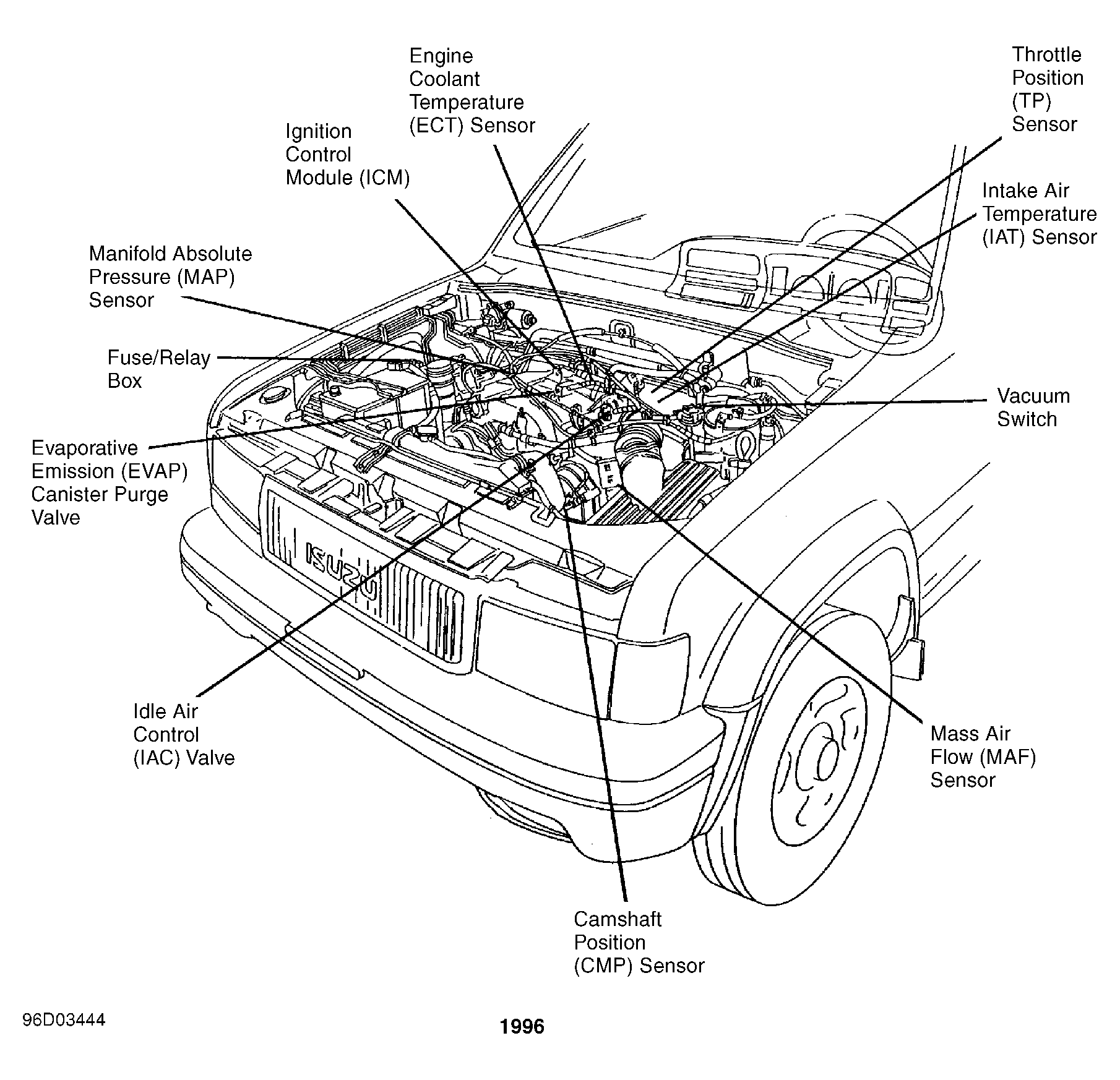 Engine Coolant Temperature (ECT) Sensor

Throttle Position (TP) Sensor

Ignition Control Module (ICM)

Intake Air Temperature (IAT) Sensor

Manifold Absolute Pressure (MAP) Sensor

Fuse/Relay Box

Vacuum Switch

Evaporative Emission (EVAP) Canister Purge Valve

ISUZU

Idle Air Control (IAC) Valve

Mass Air Flow (MAF) Sensor

Camshaft Position (CMP) Sensor

96D03444

1996