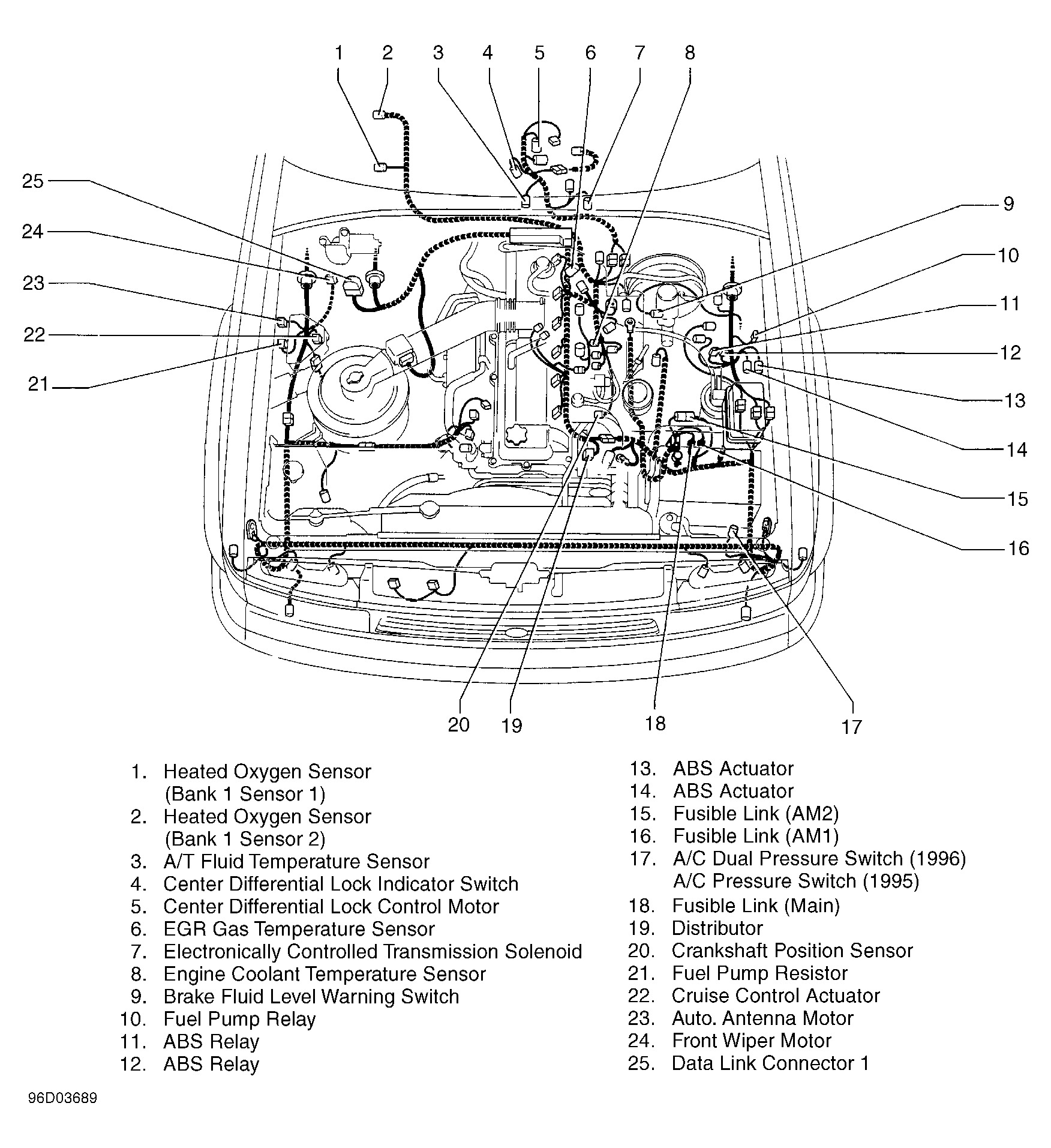 1 2 3 4 5 6 7 8

25

24

23

22

21

9

10

11

12

13

14

15

16

20 19 18 17

1. Heated Oxygen Sensor (Bank 1 Sensor 1)
2. Heated Oxygen Sensor (Bank 1 Sensor 2)
3. A/T Fluid Temperature Sensor
4. Center Differential Lock Indicator Switch
5. Center Differential Lock Control Motor
6. EGR Gas Temperature Sensor
7. Electronically Controlled Transmission Solenoid
8. Engine Coolant Temperature Sensor
9. Brake Fluid Level Warning Switch
10. Fuel Pump Relay
11. ABS Relay
12. ABS Relay

13. ABS Actuator
14. ABS Actuator
15. Fusible Link (AM2)
16. Fusible Link (AM1)
17. A/C Dual Pressure Switch (1996) A/C Pressure Switch (1995)
18. Fusible Link (Main)
19. Distributor
20. Crankshaft Position Sensor
21. Fuel Pump Resistor
22. Cruise Control Actuator
23. Auto. Antenna Motor
24. Front Wiper Motor
25. Data Link Connector 1

96D03689