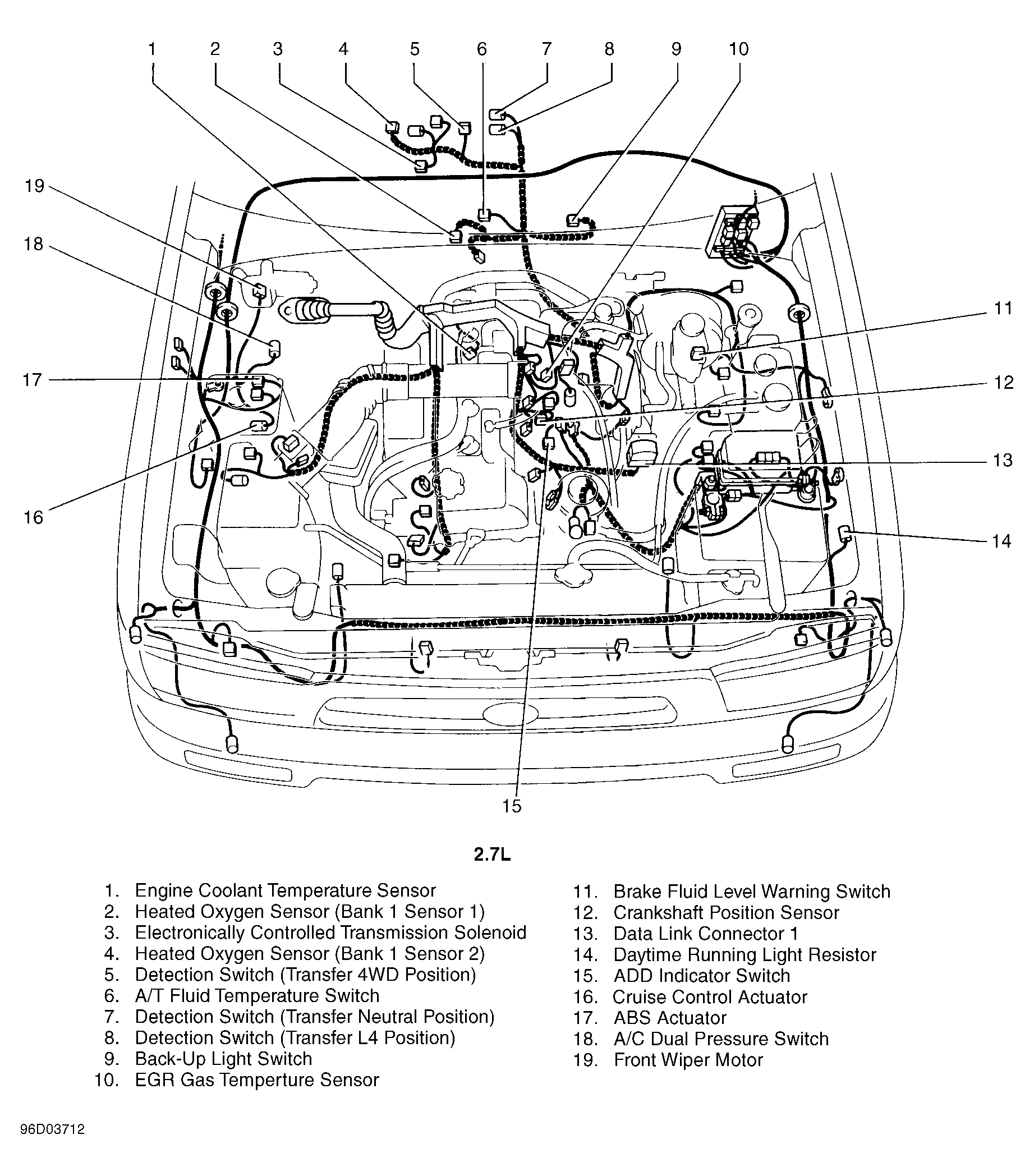 1 2 3 4 5 6 7 8 9 10

19

18

17

16

11

12

13

14

15

2.7L

1. Engine Coolant Temperature Sensor
2. Heated Oxygen Sensor (Bank 1 Sensor 1)
3. Electronically Controlled Transmission Solenoid
4. Heated Oxygen Sensor (Bank 1 Sensor 2)
5. Detection Switch (Transfer 4WD Position)
6. A/T Fluid Temperature Switch
7. Detection Switch (Transfer Neutral Position)
8. Detection Switch (Transfer L4 Position)
9. Back-Up Light Switch
10. EGR Gas Temperture Sensor

11. Brake Fluid Level Warning Switch
12. Crankshaft Position Sensor
13. Data Link Connector 1
14. Daytime Running Light Resistor
15. ADD Indicator Switch
16. Cruise Control Actuator
17. ABS Actuator
18. A/C Dual Pressure Switch
19. Front Wiper Motor

96D03712