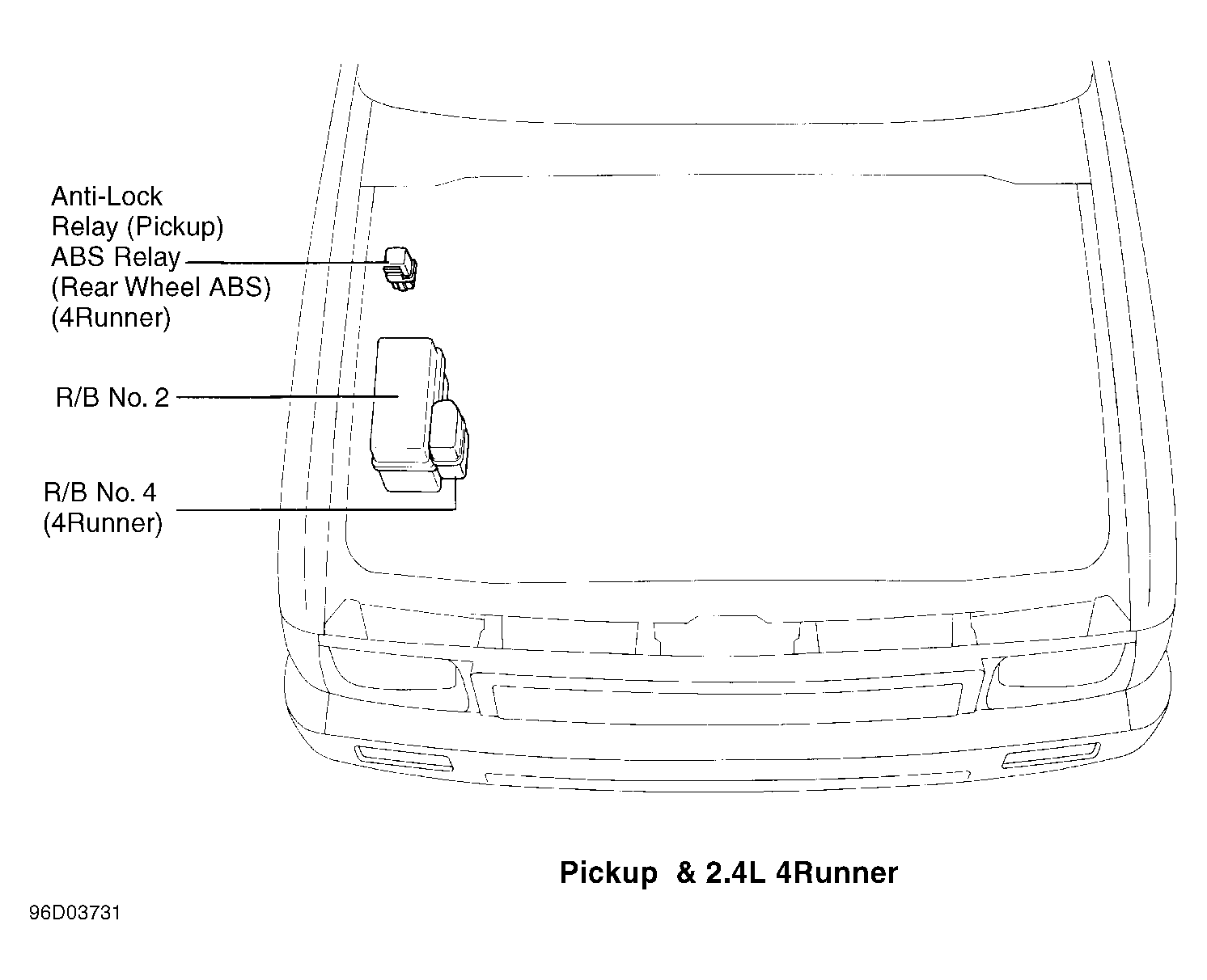 Anti-Lock
Relay (Pickup)
ABS Relay
(Rear Wheel ABS)
(4Runner)

R/B No. 2

R/B No. 4
(4Runner)

Pickup & 2.4L 4Runner

96D03731