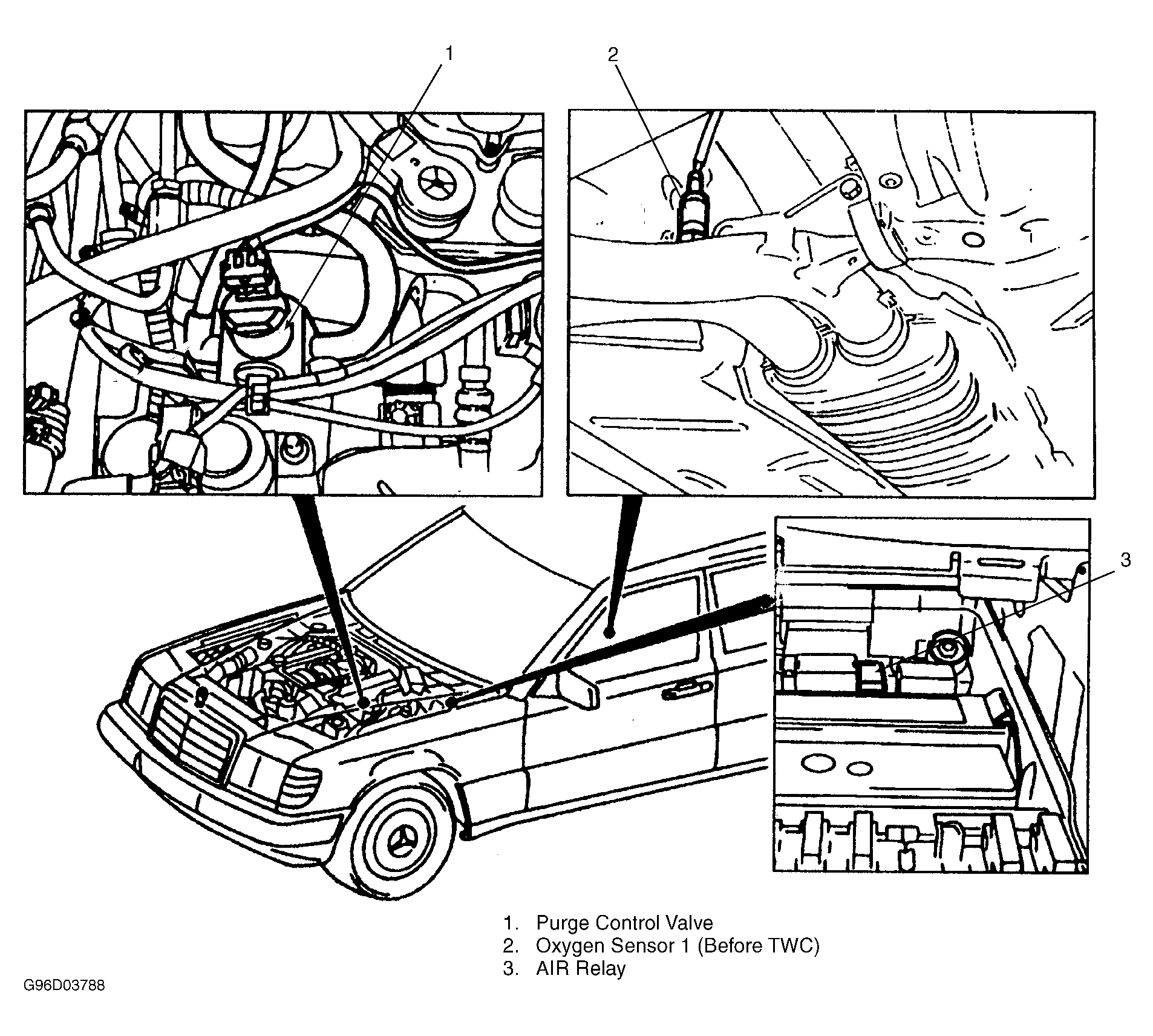 1

2

3

1. Purge Control Valve
2. Oxygen Sensor 1 (Before TWC)
3. AIR Relay

G96D03788