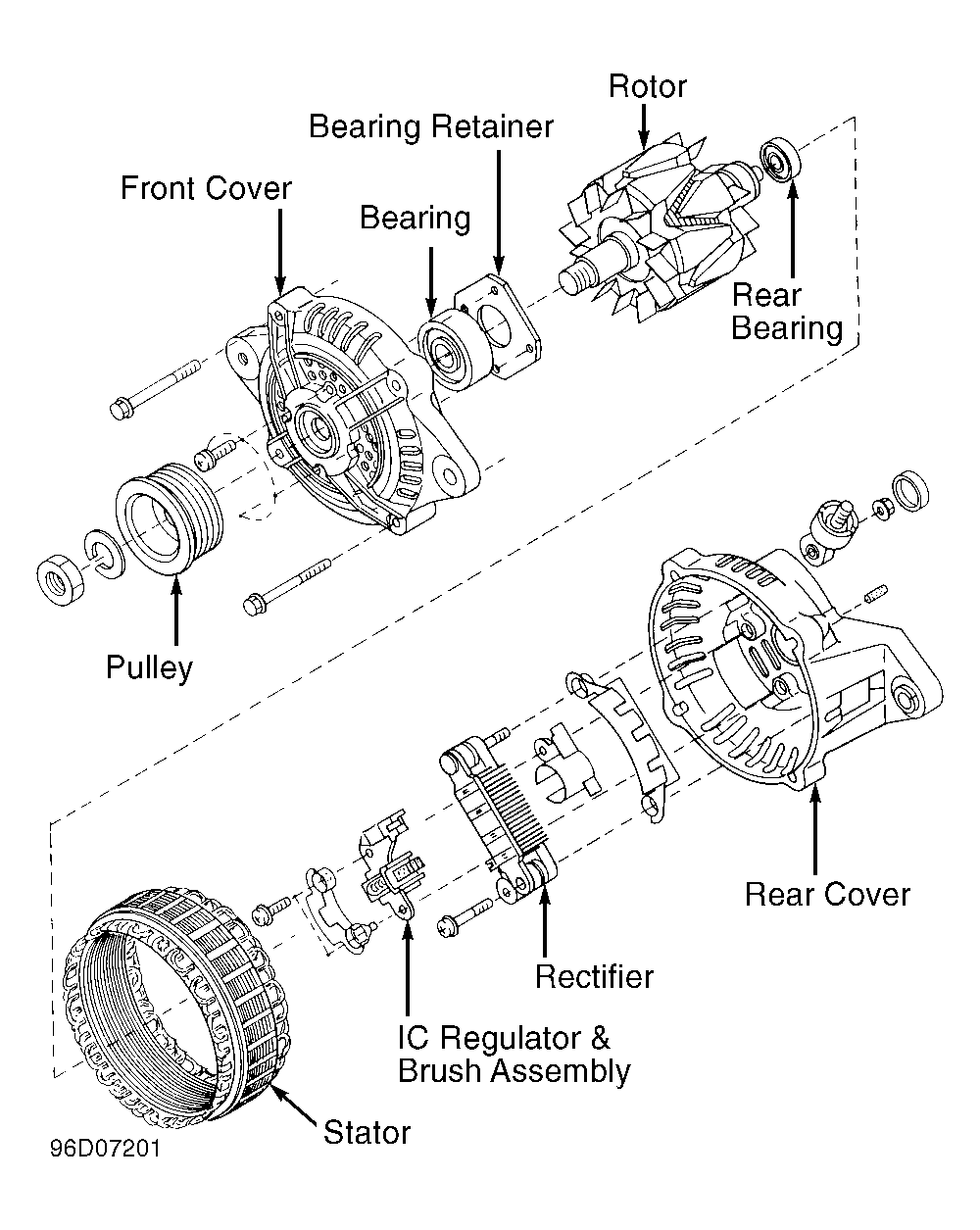 Rotor

Bearing Retainer

Front Cover

Bearing

Rear Bearing

Pulley

Rear Cover

Rectifier

IC Regulator & Brush Assembly

Stator

96D07201