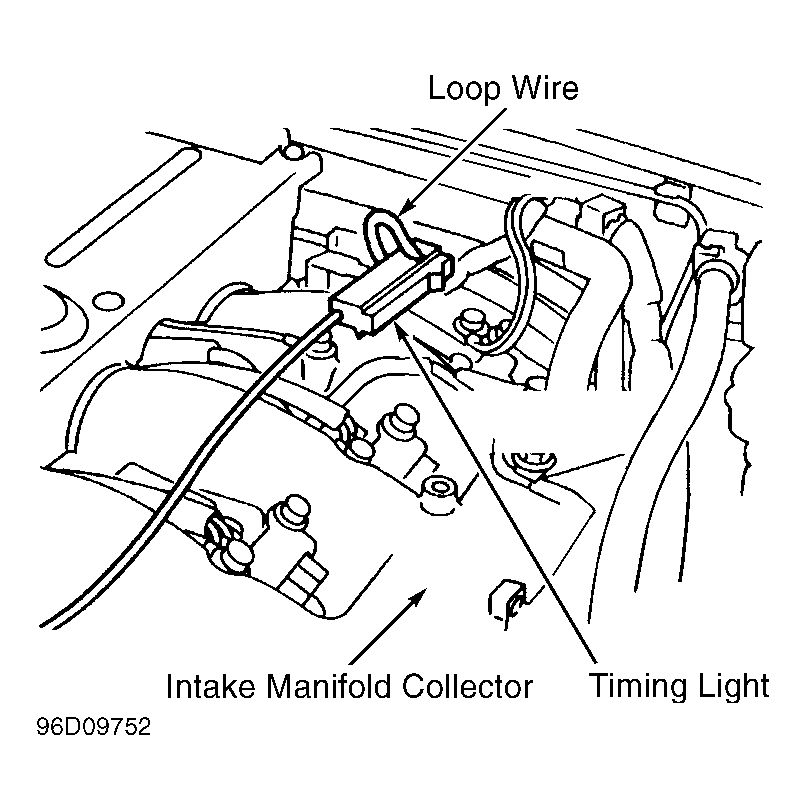 Loop Wire

Intake Manifold Collector

Timing Light

96D09752