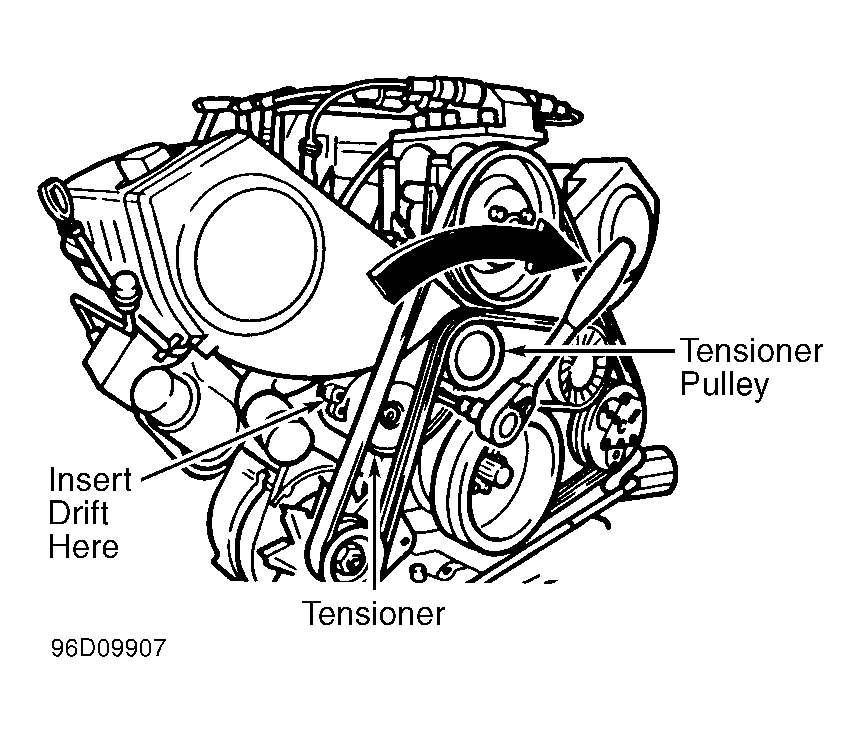 Tensioner Pulley

Insert Drift Here

Tensioner

96D09907