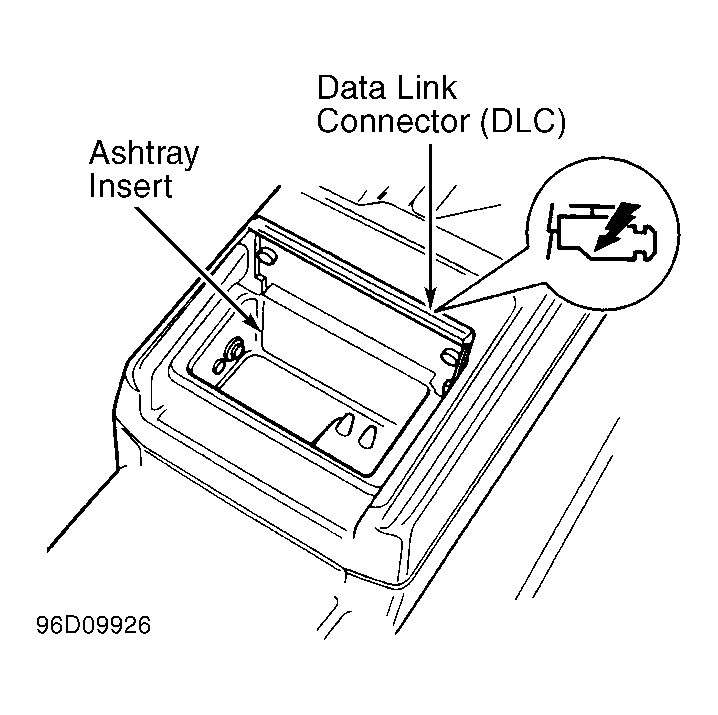 Data Link Connector (DLC)

Ashtray Insert

96D09926