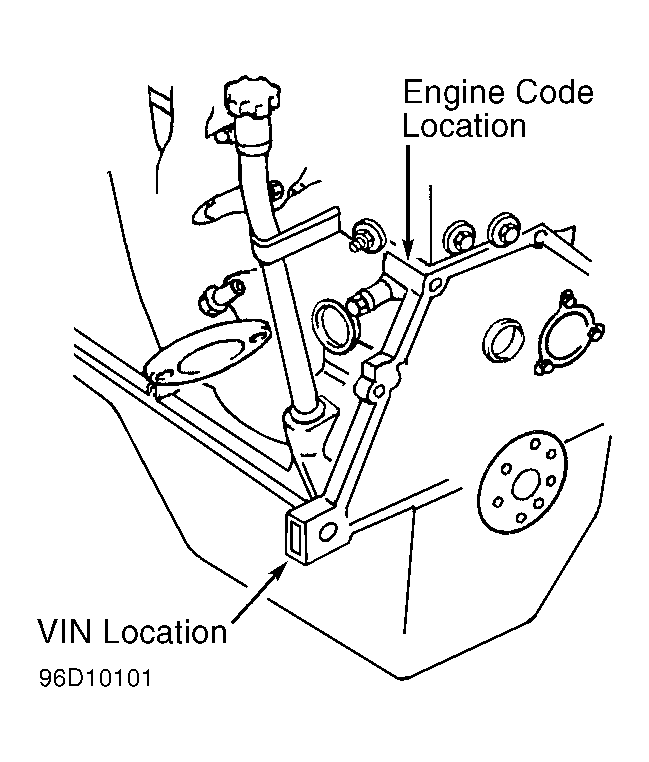 Engine Code Location

VIN Location

96D10101