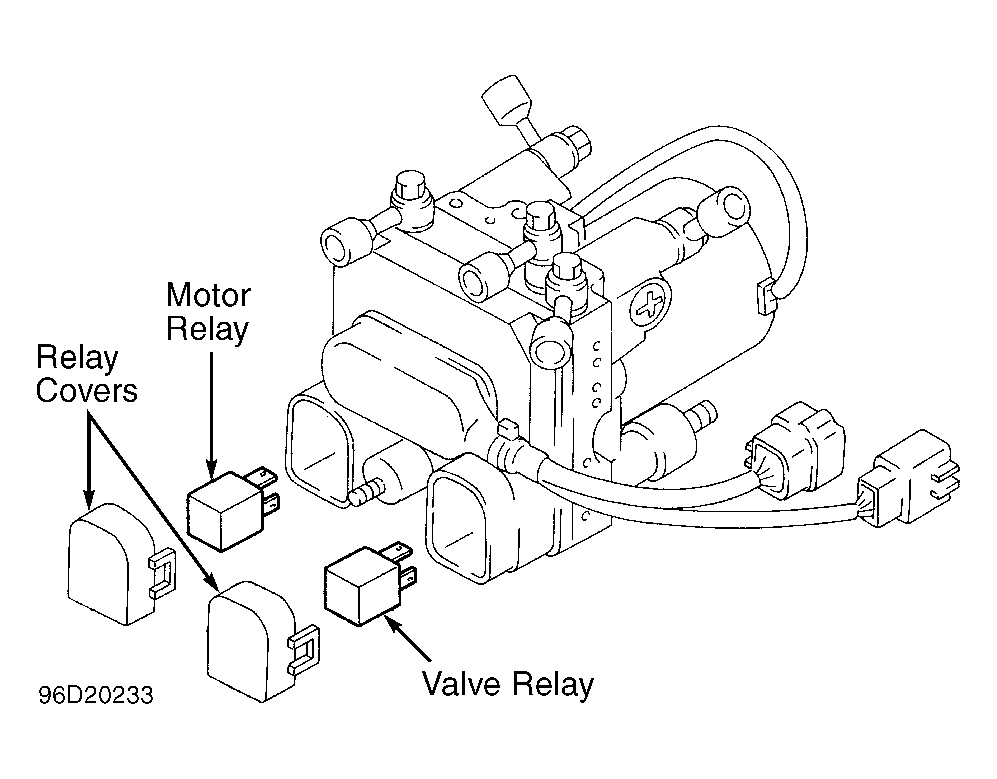 Motor Relay

Relay Covers

Valve Relay

96D20233