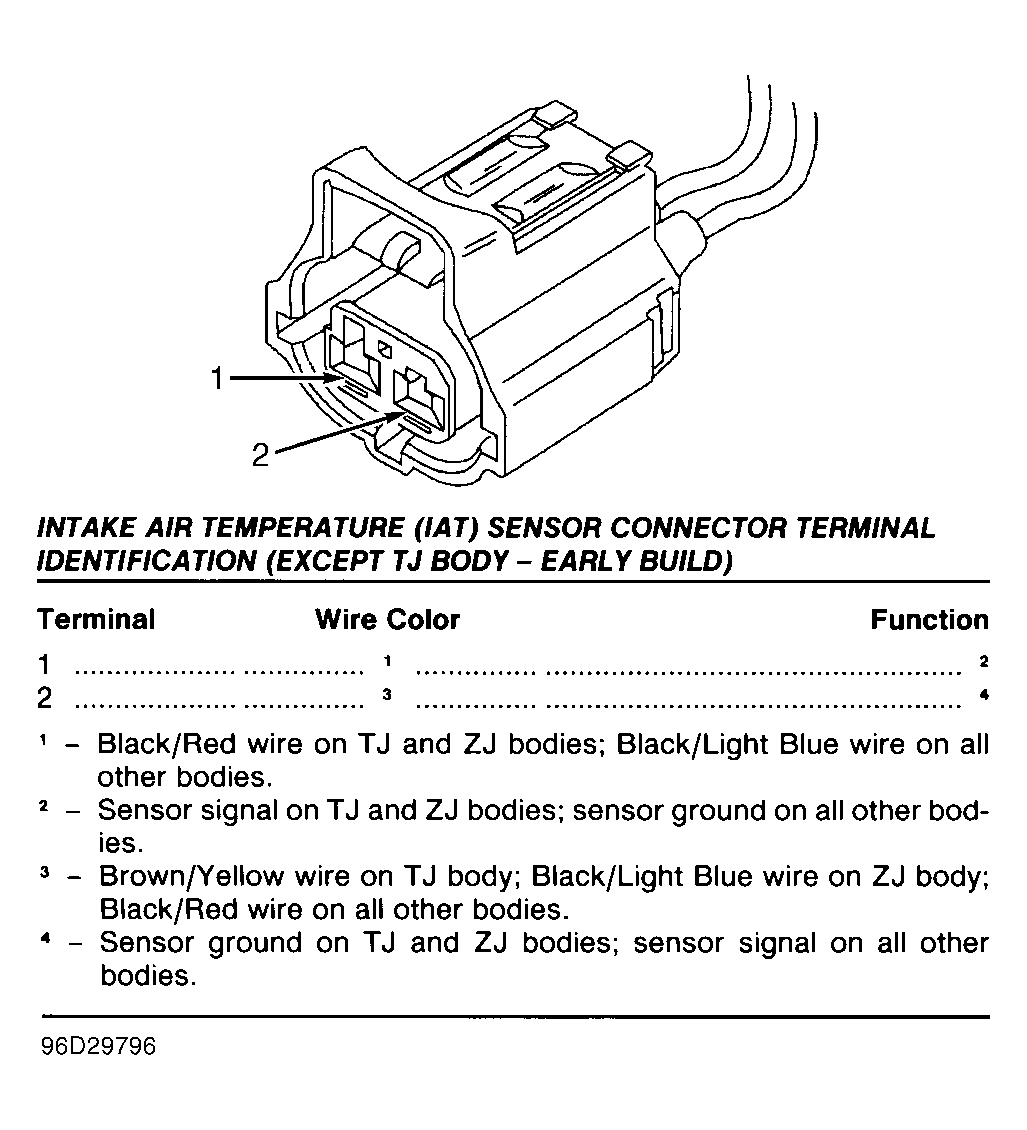 1
2

INTAKE AIR TEMPERATURE (IAT) SENSOR CONNECTOR TERMINAL IDENTIFICATION (EXCEPT TJ BODY – EARLY BUILD)

| Terminal | Wire Color | Function |
|---|---|---|
| 1 | $^1$ | $^2$ |
| 2 | $^3$ | $^4$ |

$^1$ – Black/Red wire on TJ and ZJ bodies; Black/Light Blue wire on all other bodies.
$^2$ – Sensor signal on TJ and ZJ bodies; sensor ground on all other bodies.
$^3$ – Brown/Yellow wire on TJ body; Black/Light Blue wire on ZJ body; Black/Red wire on all other bodies.
$^4$ – Sensor ground on TJ and ZJ bodies; sensor signal on all other bodies.

96D29796