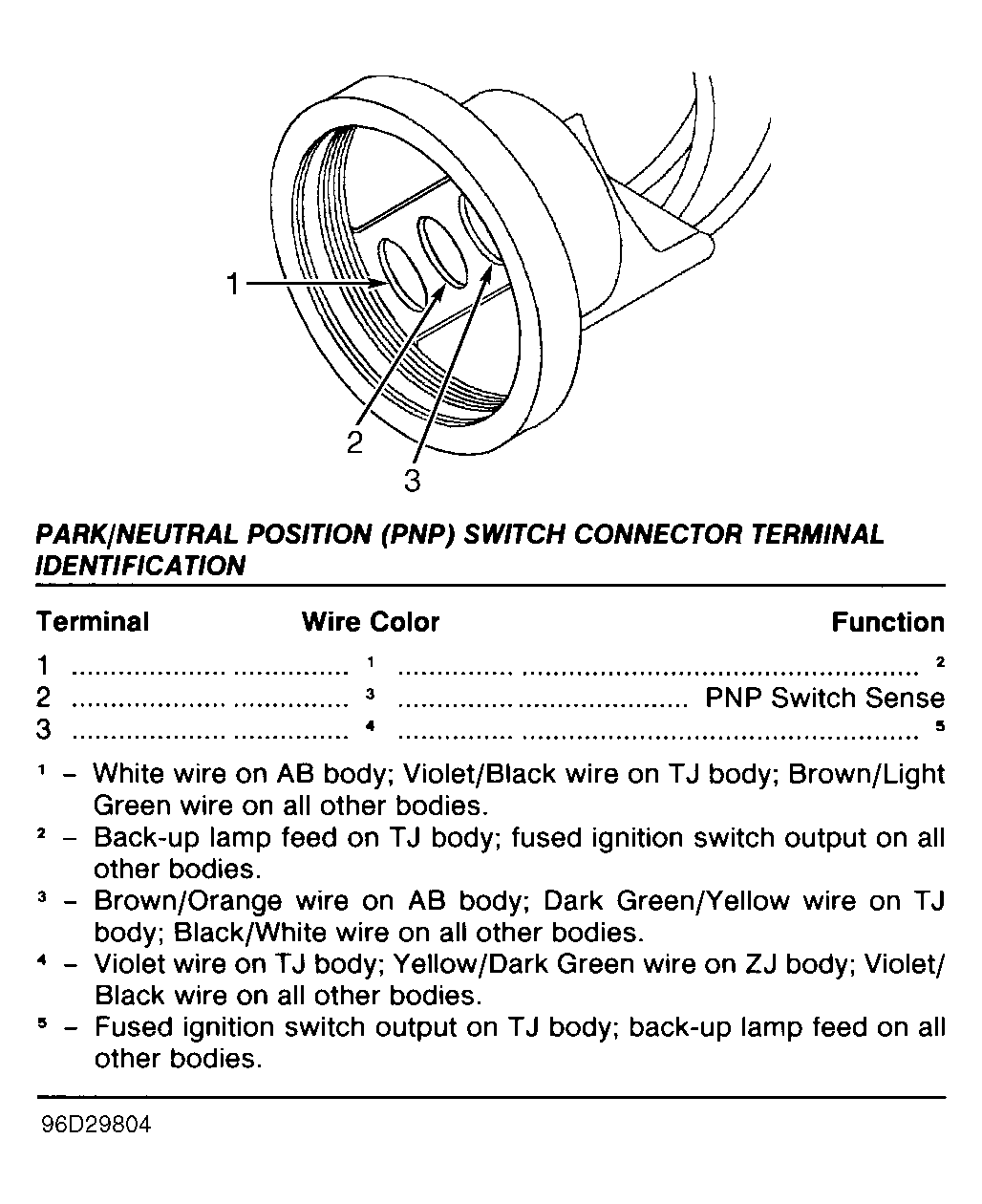 1
2
3

PARK/NEUTRAL POSITION (PNP) SWITCH CONNECTOR TERMINAL IDENTIFICATION

| Terminal | Wire Color | Function |
|---|---|---|
| 1 | $^1$ | $^2$ |
| 2 | $^3$ | PNP Switch Sense |
| 3 | $^4$ | $^5$ |

$^1$ – White wire on AB body; Violet/Black wire on TJ body; Brown/Light Green wire on all other bodies.

$^2$ – Back-up lamp feed on TJ body; fused ignition switch output on all other bodies.

$^3$ – Brown/Orange wire on AB body; Dark Green/Yellow wire on TJ body; Black/White wire on all other bodies.

$^4$ – Violet wire on TJ body; Yellow/Dark Green wire on ZJ body; Violet/Black wire on all other bodies.

$^5$ – Fused ignition switch output on TJ body; back-up lamp feed on all other bodies.

96D29804