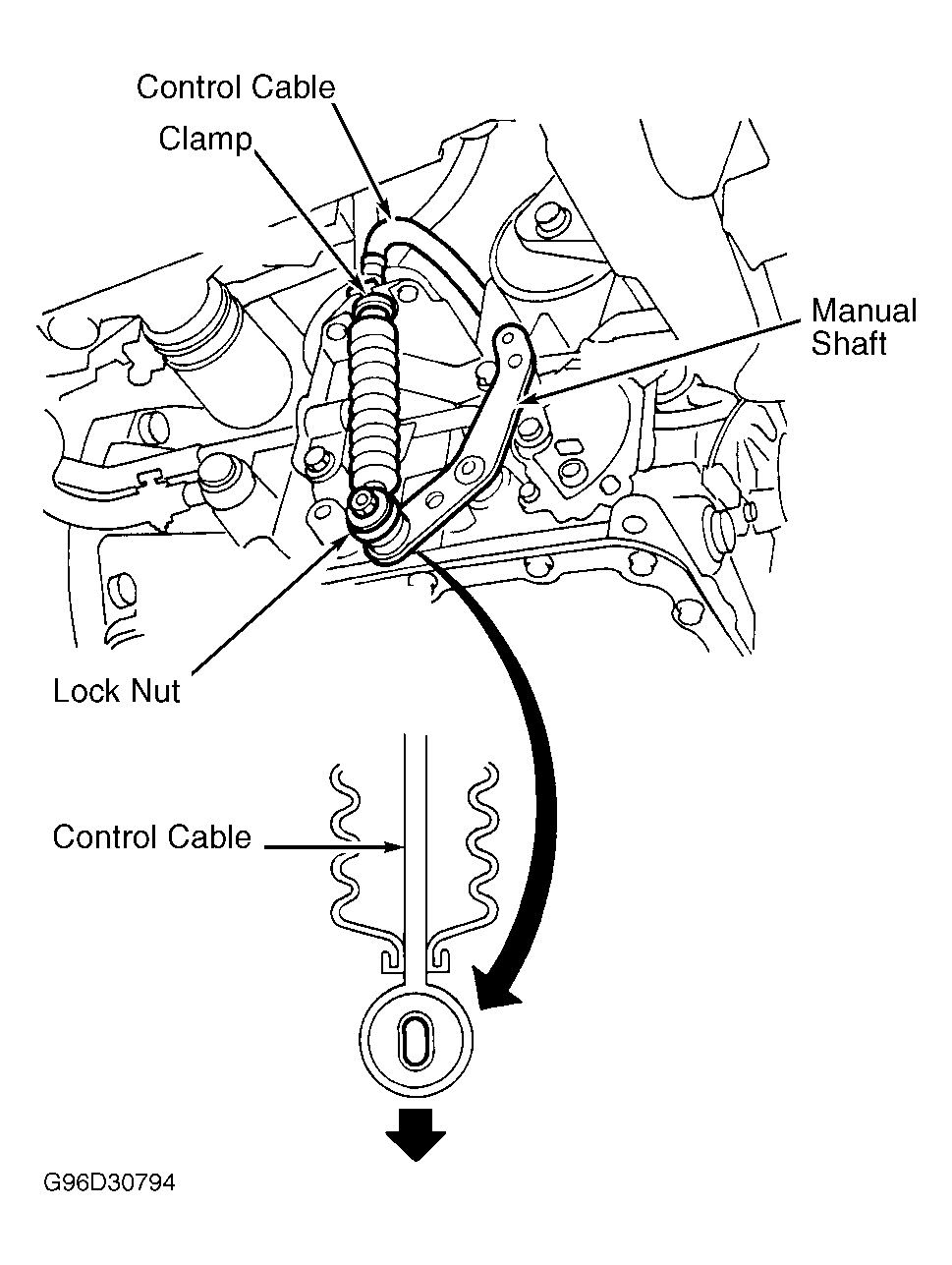 Control Cable
Clamp
Manual Shaft
Lock Nut
Control Cable
G96D30794