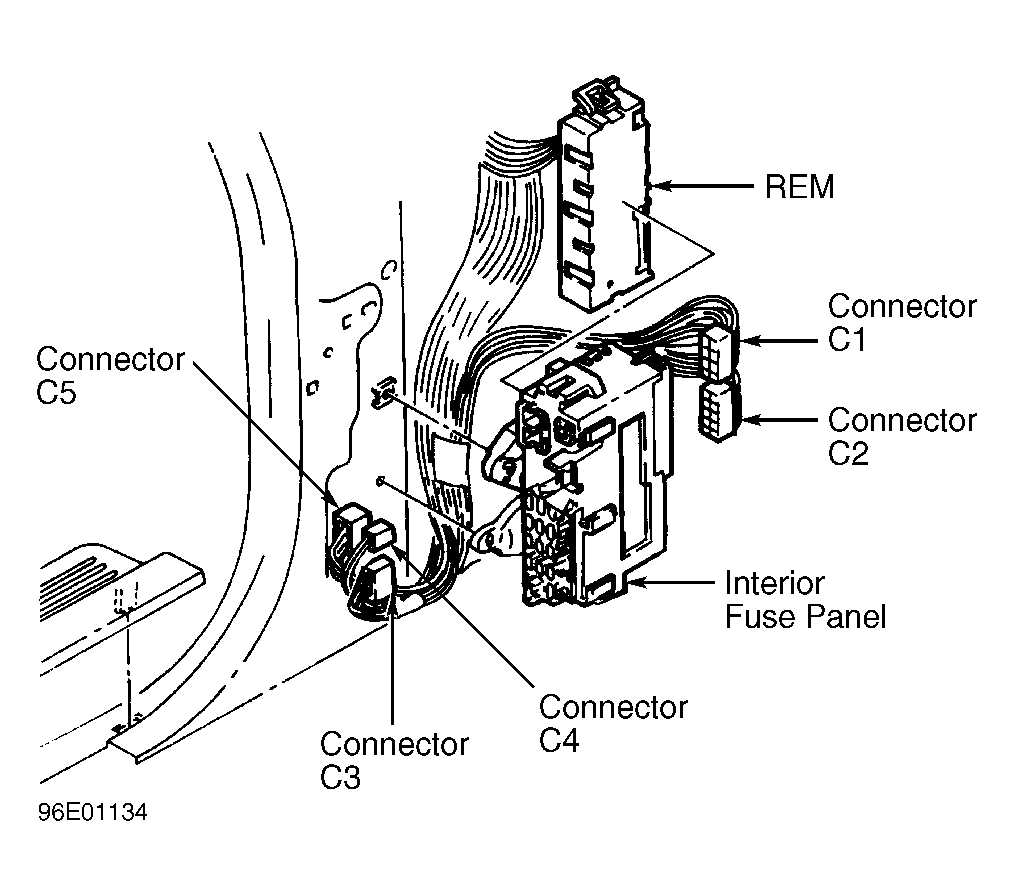 REM

Connector C1

Connector C5

Connector C2

Interior Fuse Panel

Connector C4

Connector C3

96E01134