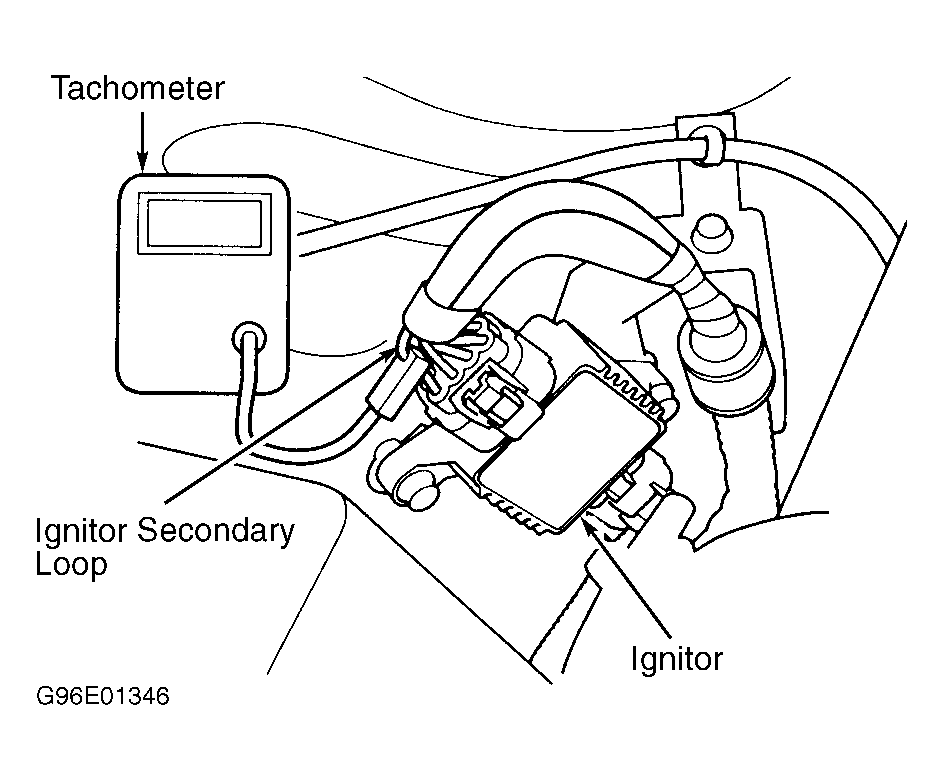 Tachometer

Ignitor Secondary
Loop

Ignitor

G96E01346