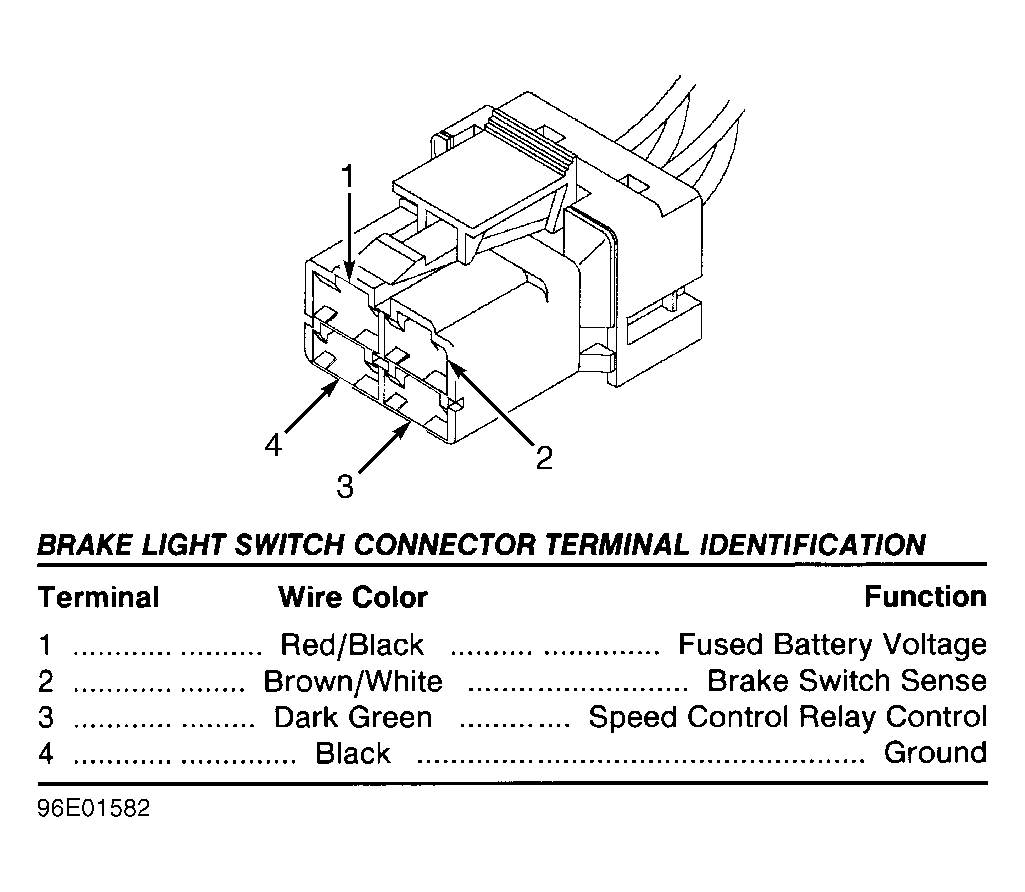 1

4

3

2

BRAKE LIGHT SWITCH CONNECTOR TERMINAL IDENTIFICATION

| Terminal | Wire Color | Function |
|---|---|---|
| 1 | Red/Black | Fused Battery Voltage |
| 2 | Brown/White | Brake Switch Sense |
| 3 | Dark Green | Speed Control Relay Control |
| 4 | Black | Ground |

96E01582