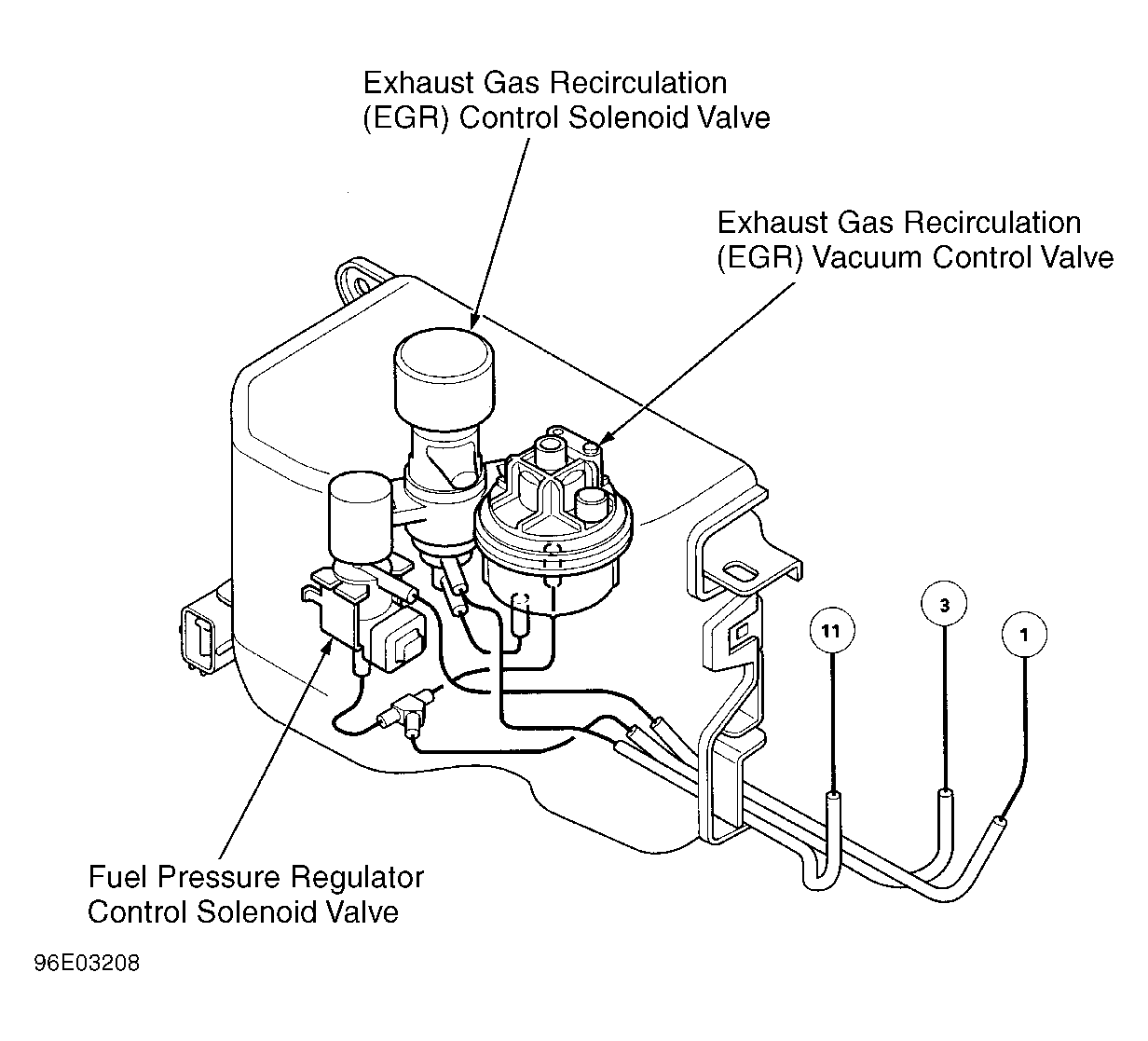 Exhaust Gas Recirculation (EGR) Control Solenoid Valve

Exhaust Gas Recirculation (EGR) Vacuum Control Valve

11

3

1

Fuel Pressure Regulator Control Solenoid Valve

96E03208