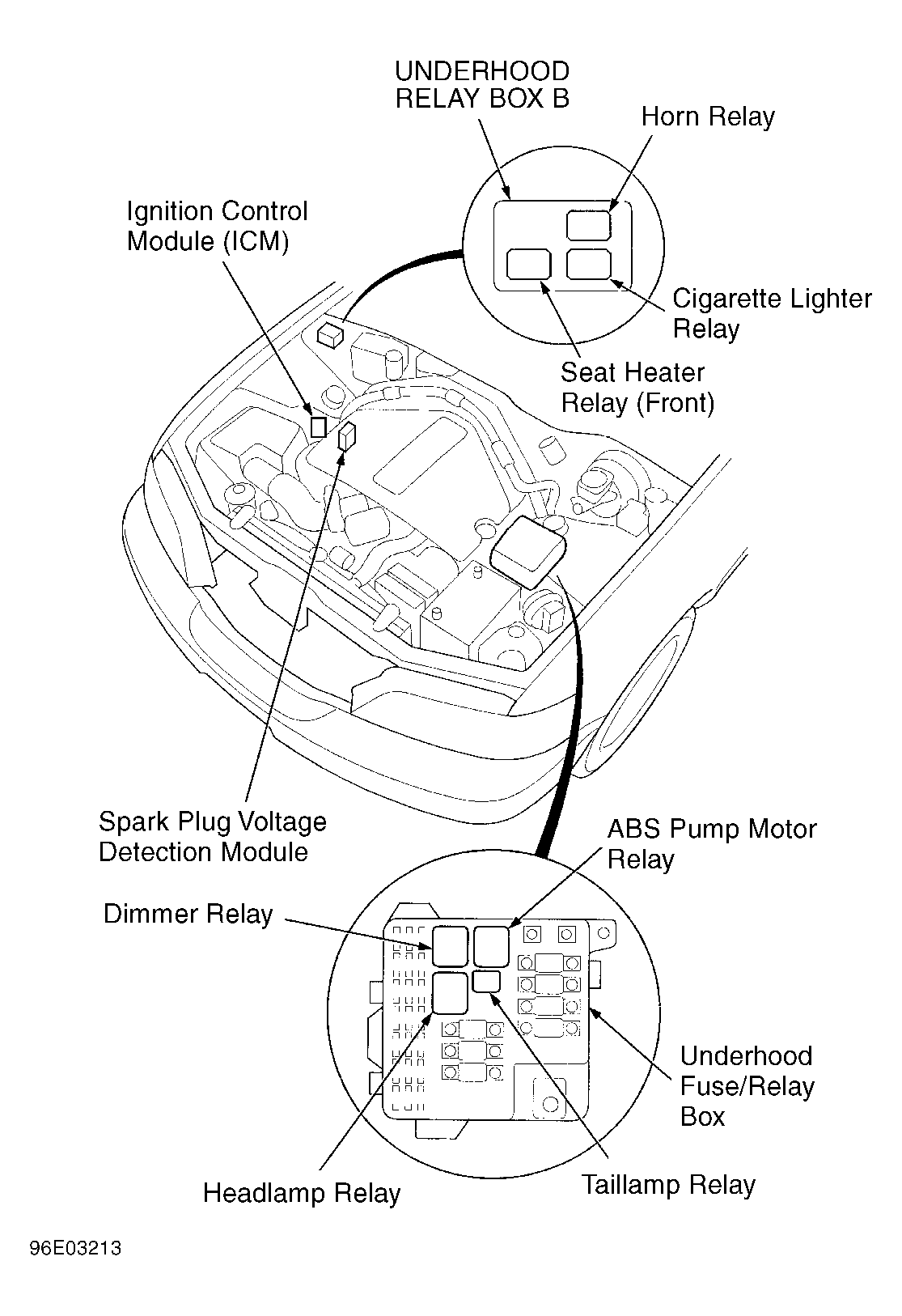 UNDERHOOD RELAY BOX B

Horn Relay

Ignition Control Module (ICM)

Cigarette Lighter Relay

Seat Heater Relay (Front)

Spark Plug Voltage Detection Module

ABS Pump Motor Relay

Dimmer Relay

Underhood Fuse/Relay Box

Headlamp Relay

Taillamp Relay

96E03213