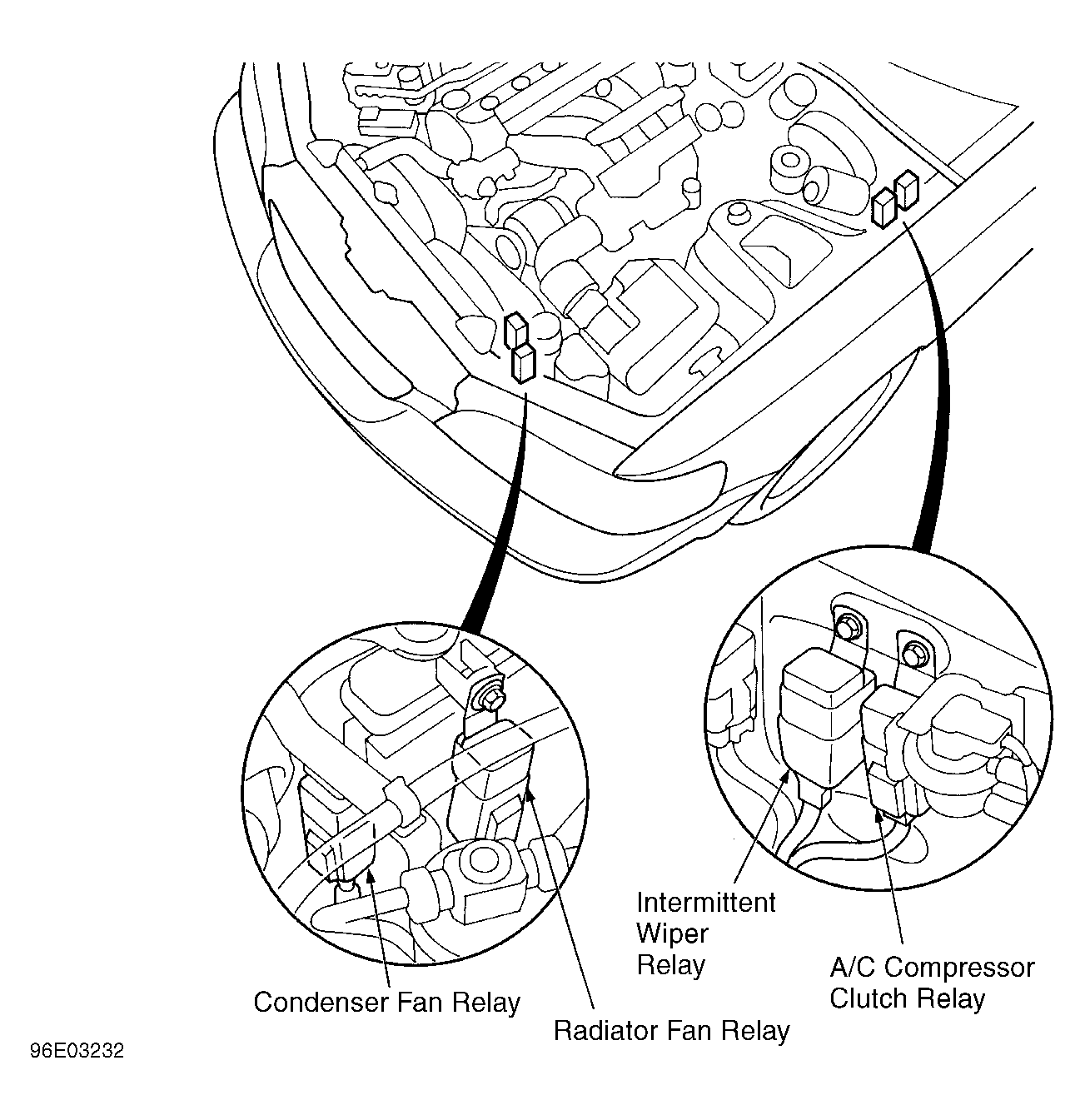 Intermittent Wiper Relay

A/C Compressor Clutch Relay

Condenser Fan Relay

Radiator Fan Relay

96E03232